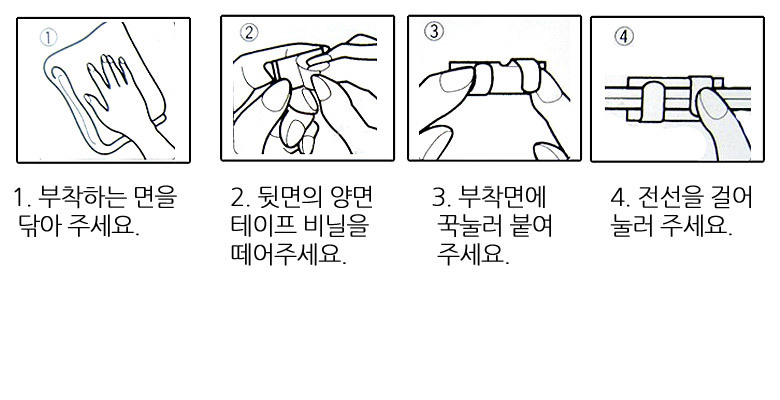 ①

②

③

④

1. 부착하는 면을 닦아 주세요.

2. 뒷면의 양면 테이프 비닐을 떼어주세요.

3. 부착면에 꾹눌러 붙여 주세요.

4. 전선을 걸어 눌러 주세요.