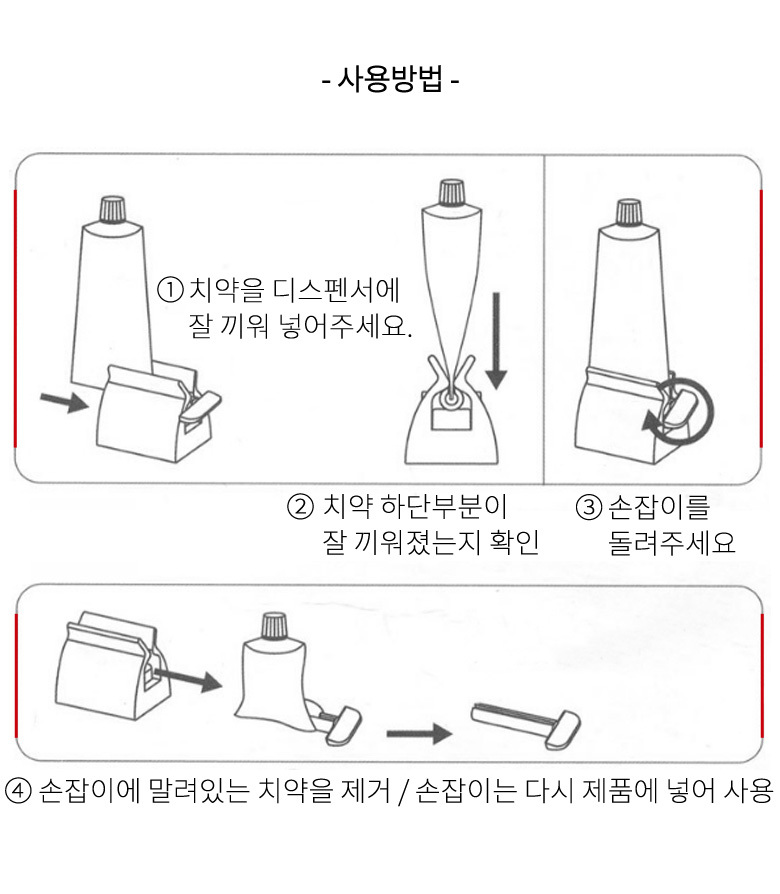 - 사용방법 -

① 치약을 디스펜서에 잘 끼워 넣어주세요.

② 치약 하단부분이 잘 끼워졌는지 확인

③ 손잡이를 돌려주세요

④ 손잡이에 말려있는 치약을 제거 / 손잡이는 다시 제품에 넣어 사용