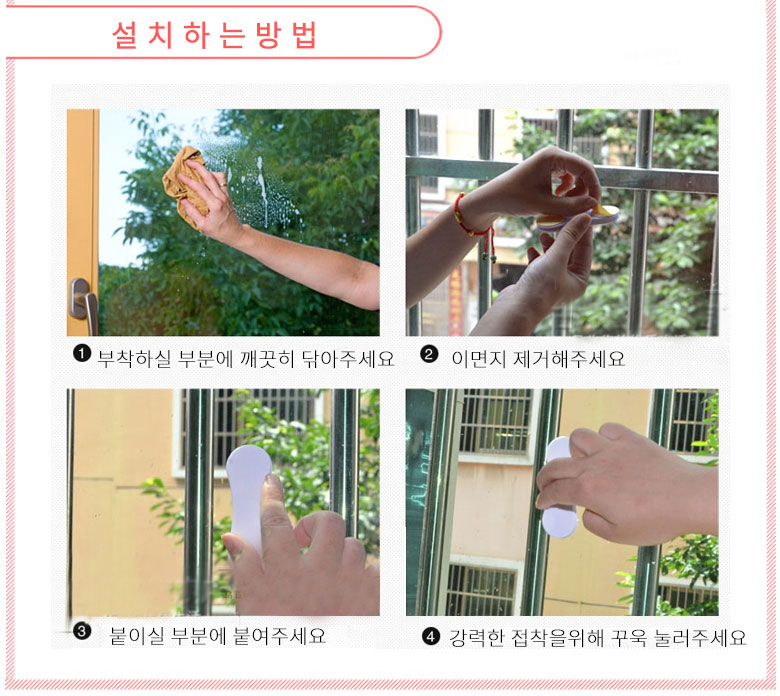 설치하는방법

❶ 부착하실 부분에 깨끗히 닦아주세요

❷ 이면지 제거해주세요

❸ 붙이실 부분에 붙여주세요

❹ 강력한 접착을위해 꾸욱 눌러주세요