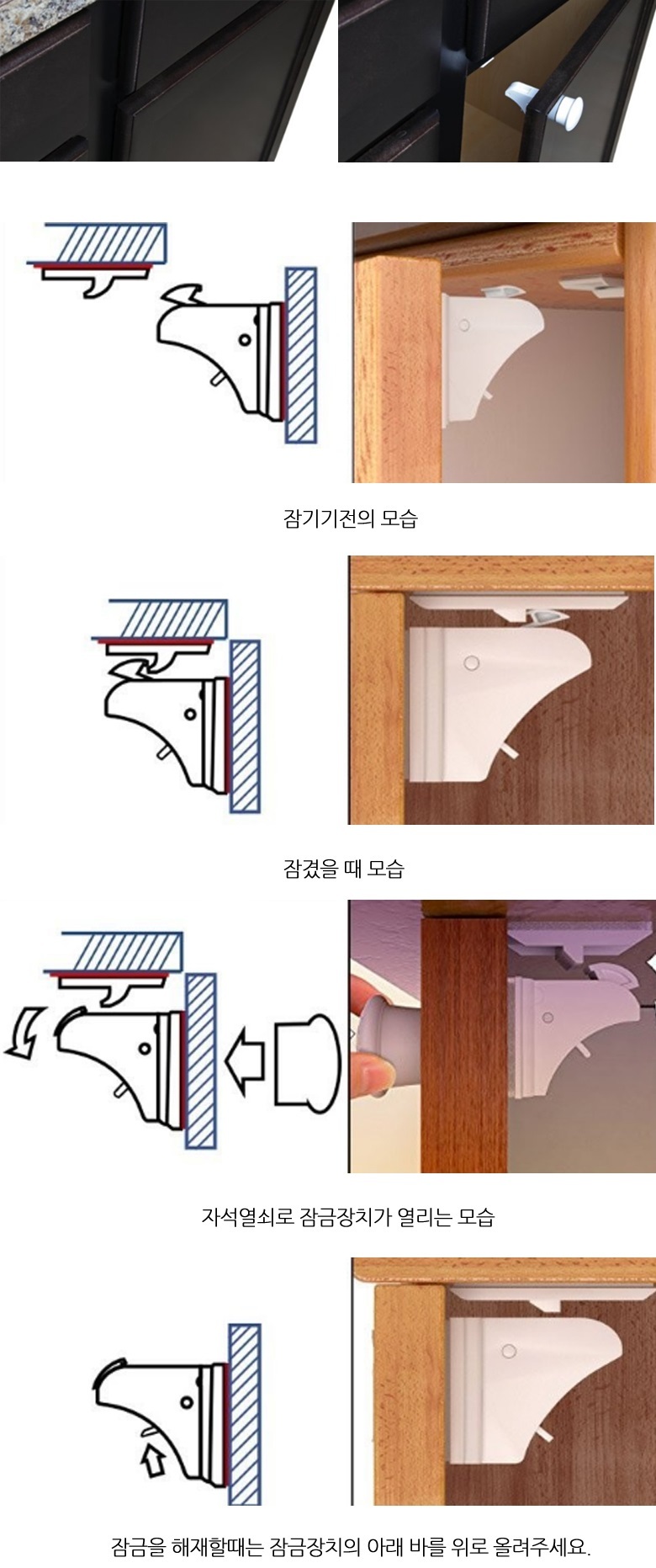 잠기기전의 모습

잠겼을 때 모습

자석열쇠로 잠금장치가 열리는 모습

잠금을 해재할때는 잠금장치의 아래 바를 위로 올려주세요.