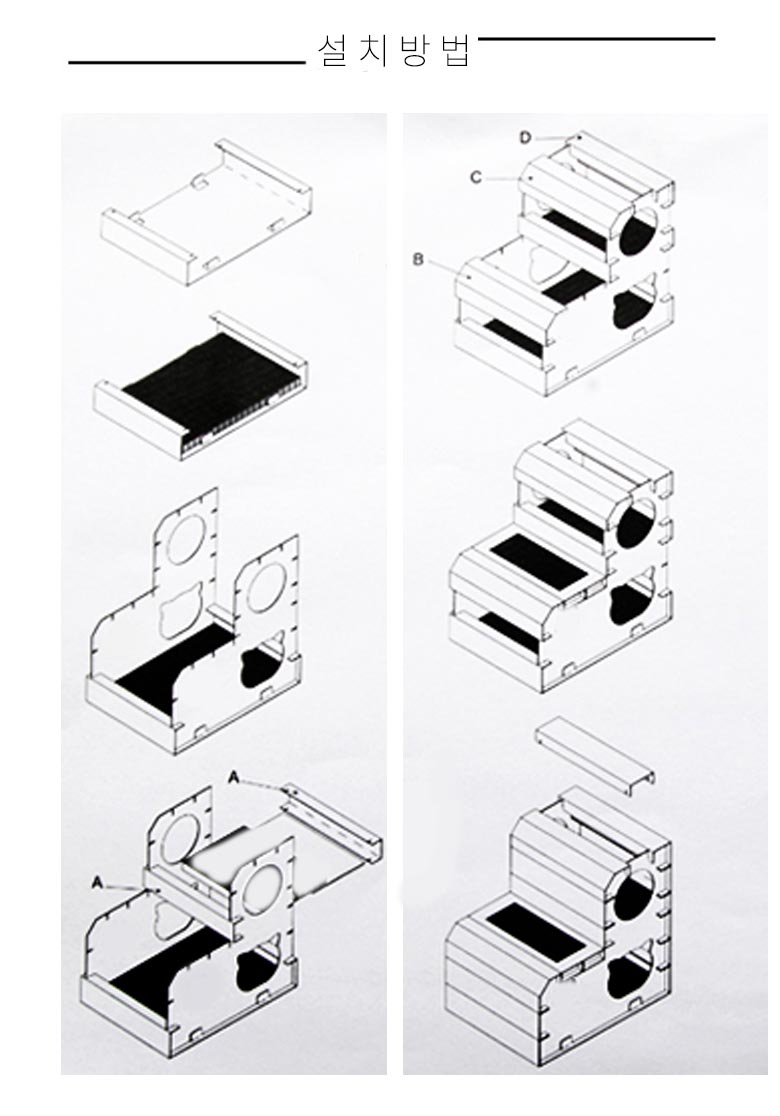 설치방법

A

A

D

C

B