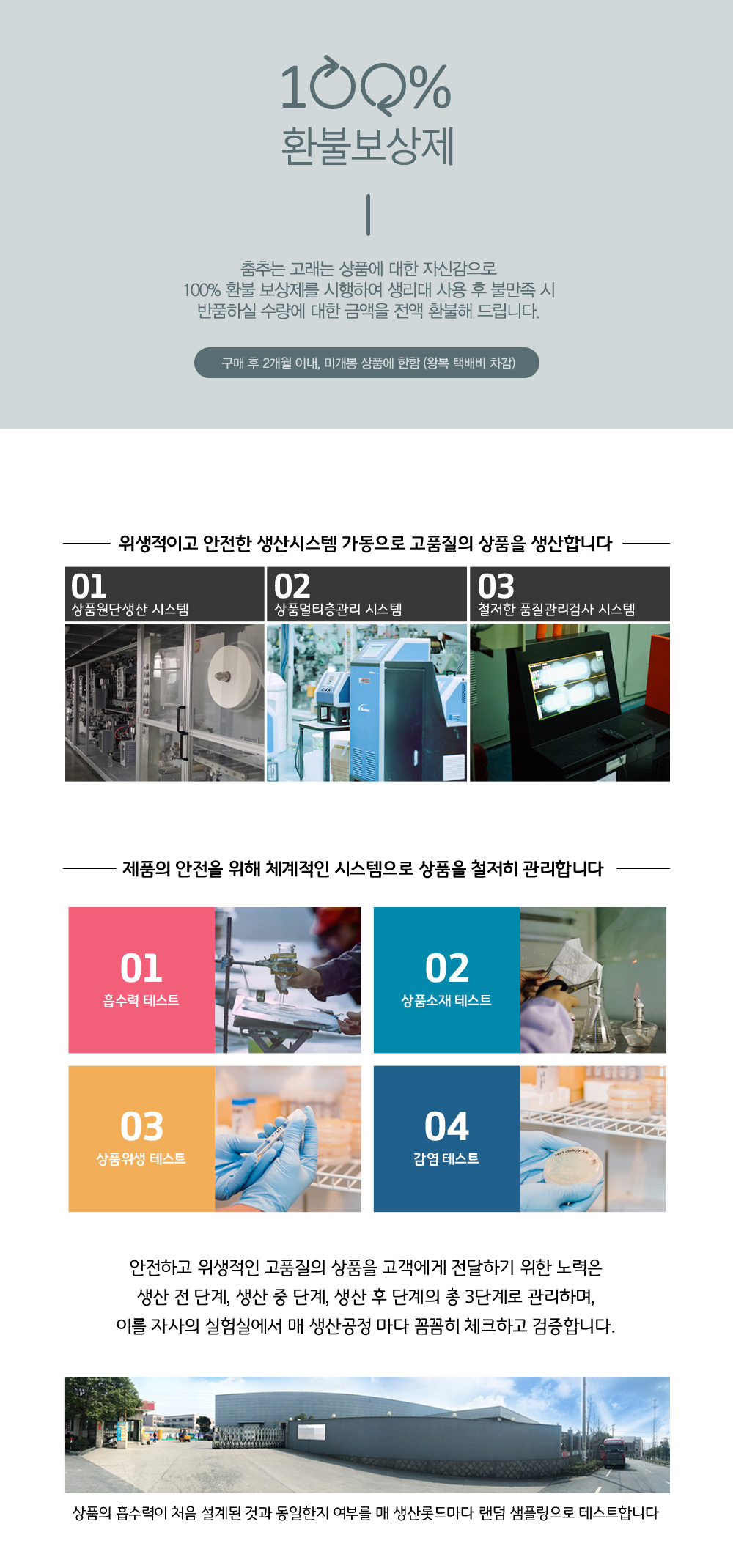 100%
환불보상제

춤추는 고래는 상품에 대한 자신감으로
100% 환불 보상제를 시행하여 생리대 사용 후 불만족 시
반품하실 수량에 대한 금액을 전액 환불해 드립니다.

구매 후 2개월 이내, 미개봉 상품에 한함 (왕복 택배비 차감)

위생적이고 안전한 생산시스템 가동으로 고품질의 상품을 생산합니다

01
상품원단생산 시스템

02
상품멀티층관리 시스템

03
철저한 품질관리검사 시스템

제품의 안전을 위해 체계적인 시스템으로 상품을 철저히 관리합니다

01
흡수력 테스트

02
상품소재 테스트

03
상품위생 테스트

04
감염 테스트

안전하고 위생적인 고품질의 상품을 고객에게 전달하기 위한 노력은
생산 전 단계, 생산 중 단계, 생산 후 단계의 총 3단계로 관리하며,
이를 자사의 실험실에서 매 생산공정 마다 꼼꼼히 체크하고 검증합니다.

상품의 흡수력이 처음 설계된 것과 동일한지 여부를 매 생산롯드마다 랜덤 샘플링으로 테스트합니다