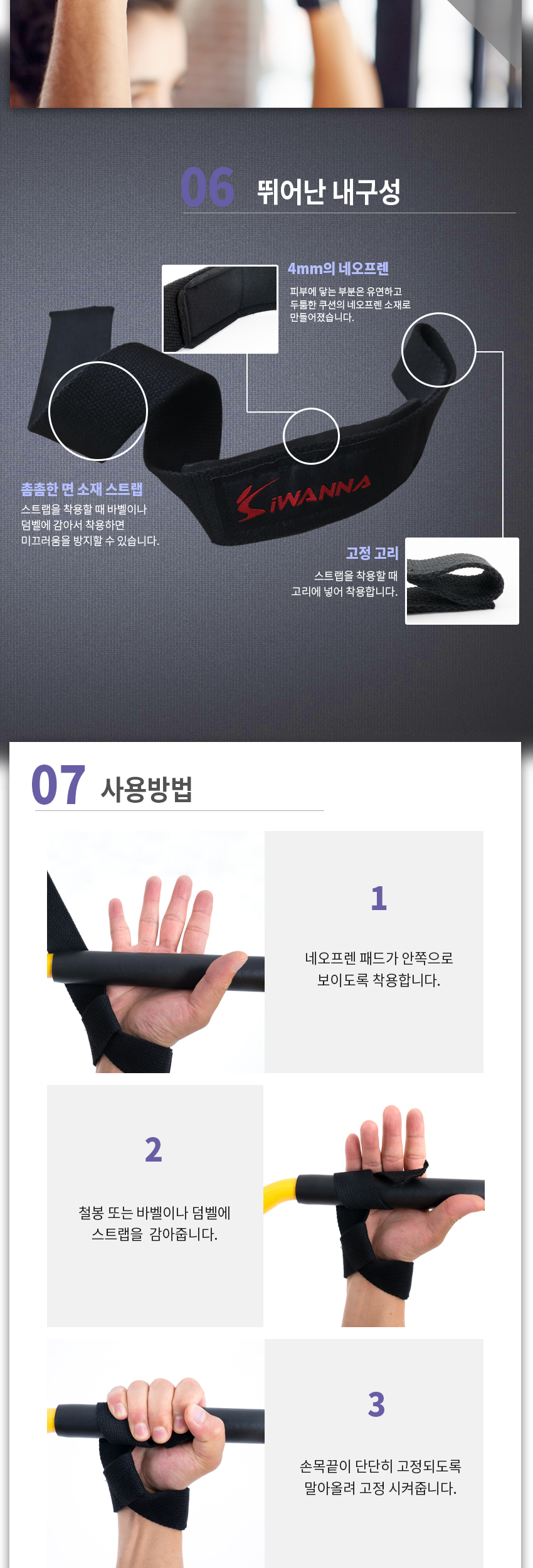 06 뛰어난 내구성

4mm의 네오프렌
피부에 닿는 부분은 유연하고 두툼한 쿠션의 네오프렌 소재로 만들어졌습니다.

촘촘한 면 소재 스트랩
스트랩을 착용할 때 바벨이나 덤벨에 감아서 착용하면 미끄러움을 방지할 수 있습니다.

iWANNA

고정 고리
스트랩을 착용할 때 고리에 넣어 착용합니다.

07 사용방법

1
네오프렌 패드가 안쪽으로 보이도록 착용합니다.

2
철봉 또는 바벨이나 덤벨에 스트랩을 감아줍니다.

3
손목끝이 단단히 고정되도록 말아올려 고정 시켜줍니다.