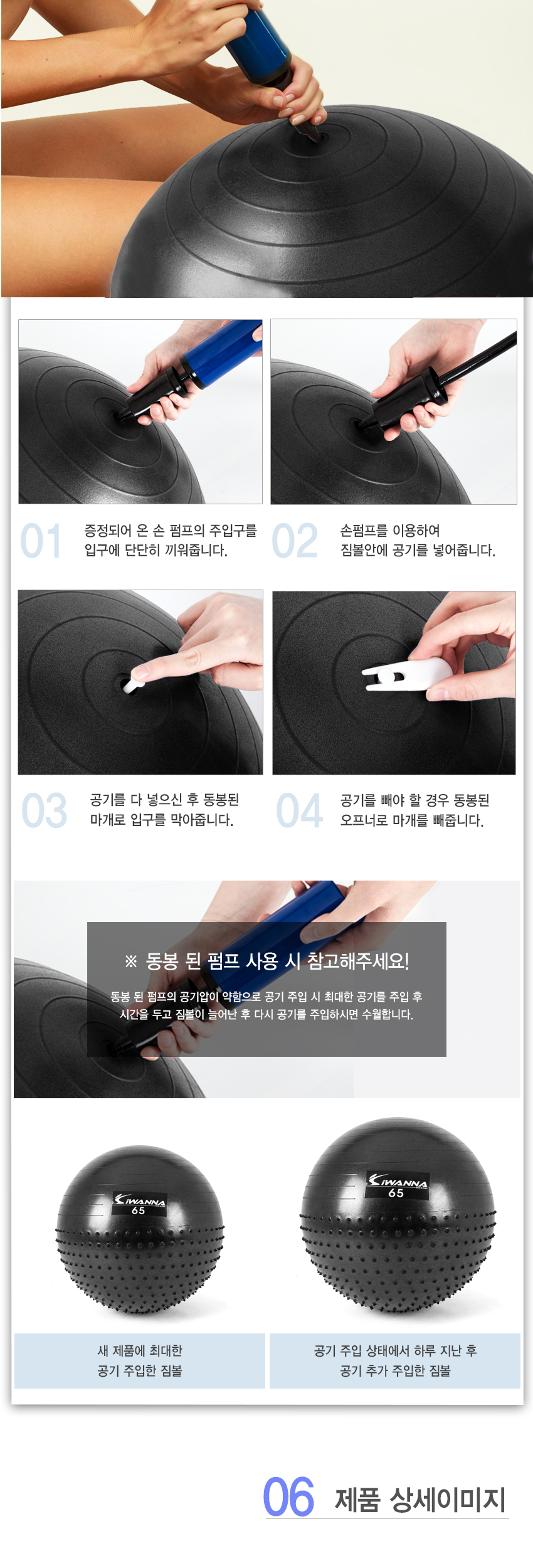 01 증정되어 온 손 펌프의 주입구를 입구에 단단히 끼워줍니다.

02 손펌프를 이용하여 짐볼안에 공기를 넣어줍니다.

03 공기를 다 넣으신 후 동봉된 마개로 입구를 막아줍니다.

04 공기를 빼야 할 경우 동봉된 오프너로 마개를 빼줍니다.

※ 동봉 된 펌프 사용 시 참고해주세요!

동봉 된 펌프의 공기압이 약함으로 공기 주입 시 최대한 공기를 주입 후 시간을 두고 짐볼이 늘어난 후 다시 공기를 주입하시면 수월합니다.

IWANNA 65

IWANNA 65

새 제품에 최대한 공기 주입한 짐볼

공기 주입 상태에서 하루 지난 후 공기 추가 주입한 짐볼

06 제품 상세이미지