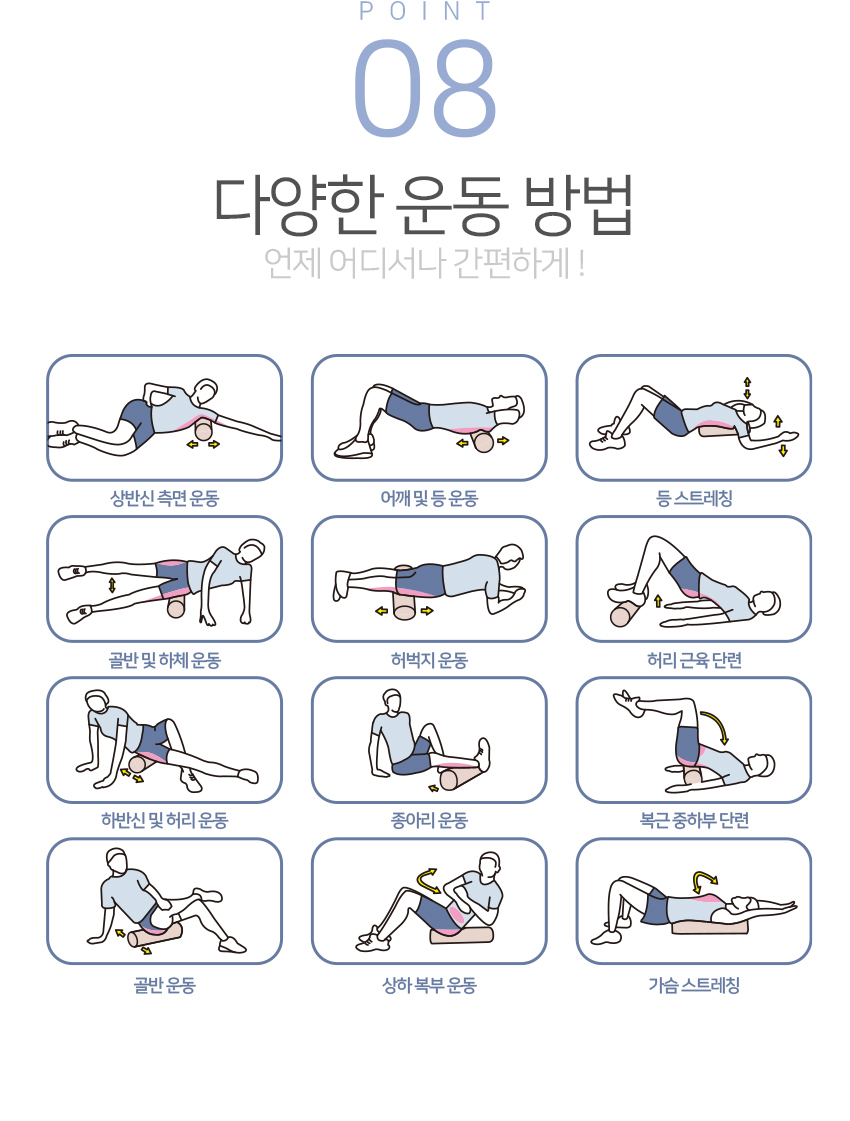 POINT
08
다양한 운동 방법
언제 어디서나 간편하게 !

상반신 측면 운동
어깨 및 등 운동
등 스트레칭

골반 및 하체 운동
허벅지 운동
허리 근육 단련

하반신 및 허리 운동
종아리 운동
복근 중하부 단련

골반 운동
상하 복부 운동
가슴 스트레칭