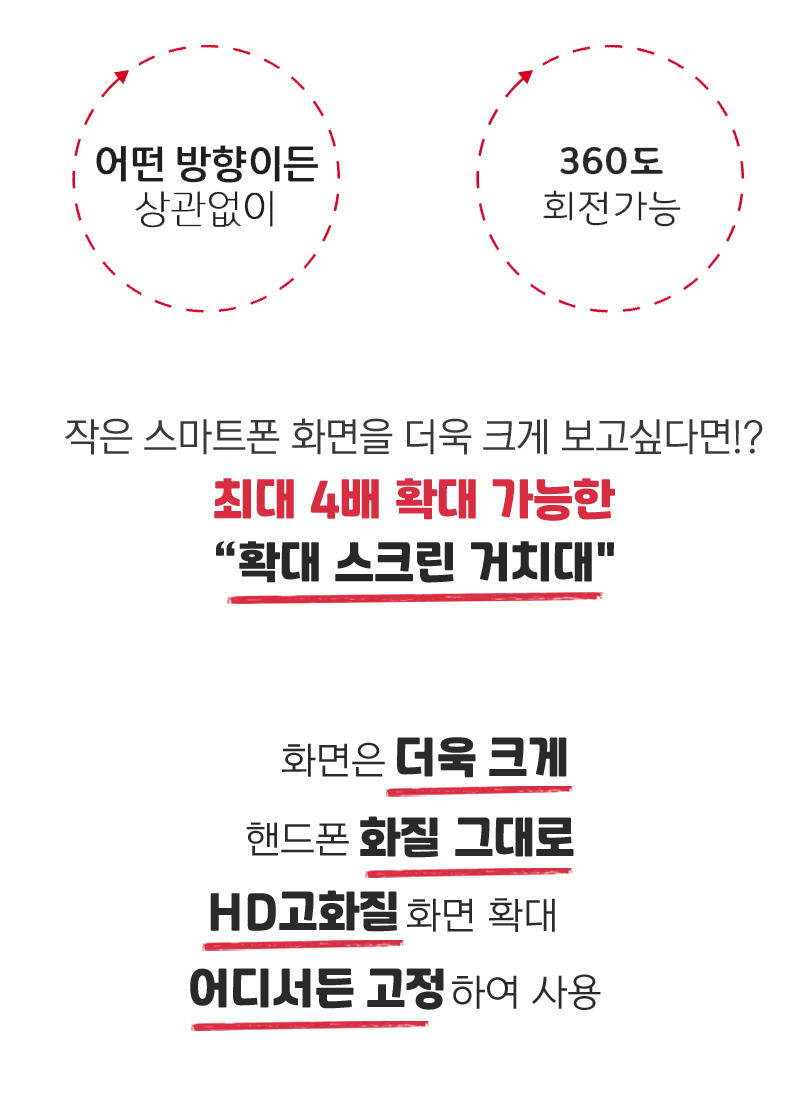 어떤 방향이든
상관없이

360도
회전가능

작은 스마트폰 화면을 더욱 크게 보고싶다면!?

최대 4배 확대 가능한

“확대 스크린 거치대"

화면은 더욱 크게

핸드폰 화질 그대로

HD고화질 화면 확대

어디서든 고정하여 사용