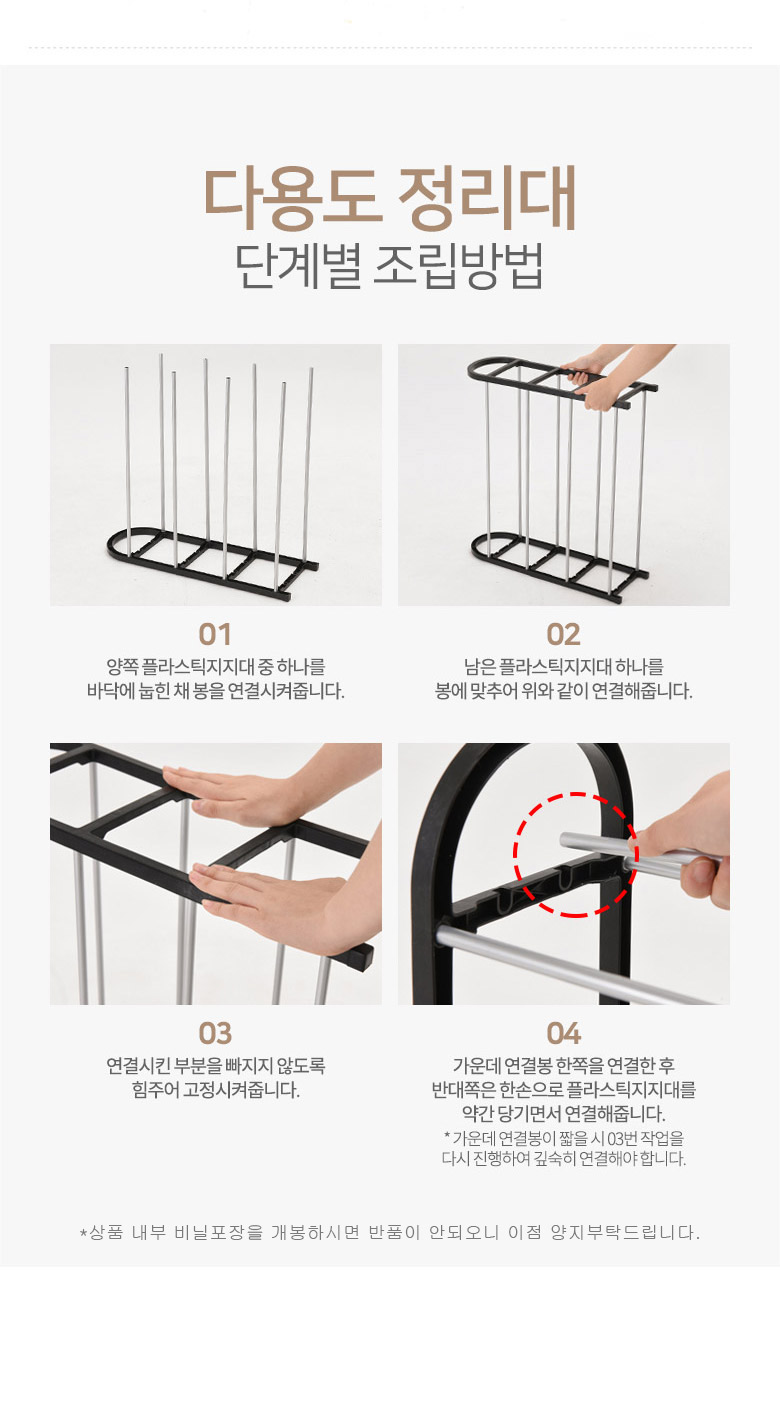 다용도 정리대
단계별 조립방법

01
양쪽 플라스틱지지대 중 하나를 바닥에 눕힌 채 봉을 연결시켜줍니다.

02
남은 플라스틱지지대 하나를 봉에 맞추어 위와 같이 연결해줍니다.

03
연결시킨 부분을 빠지지 않도록 힘주어 고정시켜줍니다.

04
가운데 연결봉 한쪽을 연결한 후 반대쪽은 한손으로 플라스틱지지대를 약간 당기면서 연결해줍니다.
* 가운데 연결봉이 짧을 시 03번 작업을 다시 진행하여 깊숙히 연결해야 합니다.

*상품 내부 비닐포장을 개봉하시면 반품이 안되오니 이점 양지부탁드립니다.