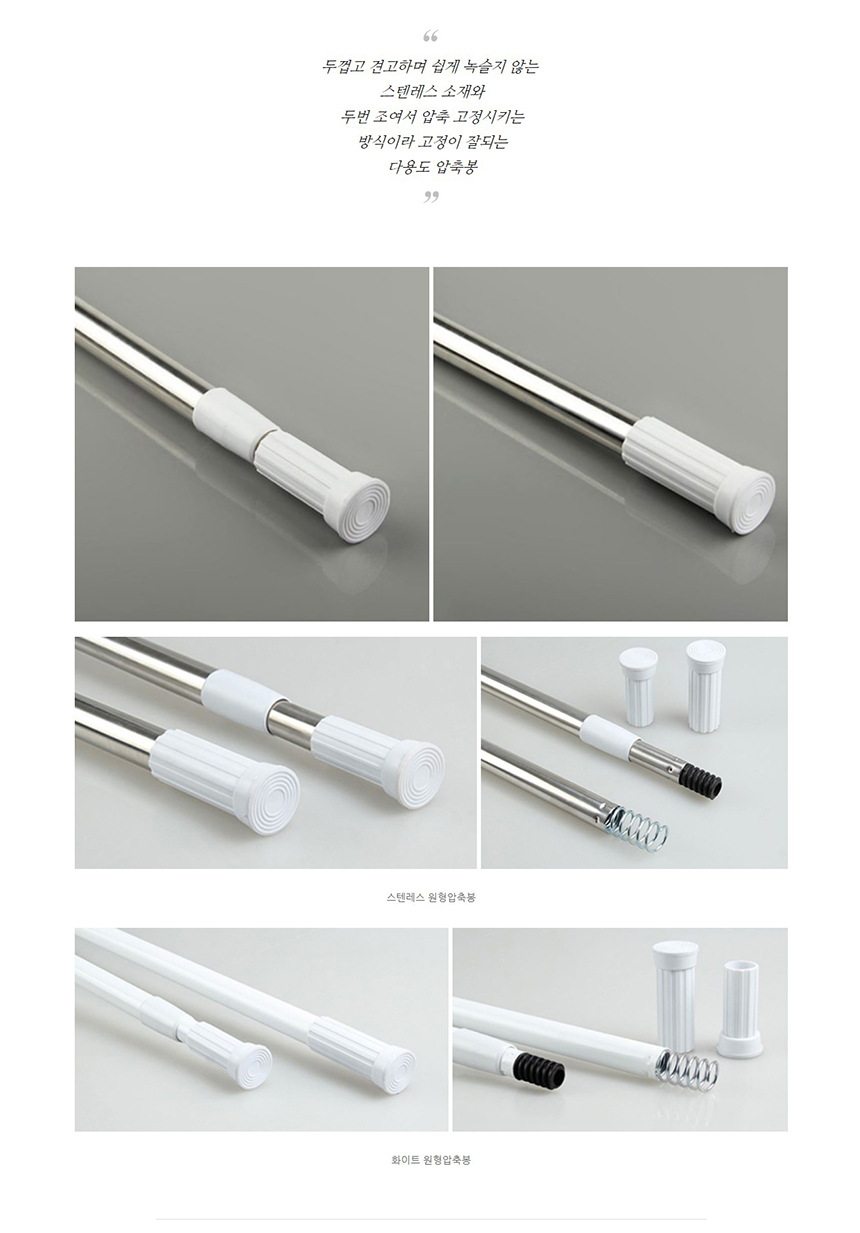 “
두껍고 견고하며 쉽게 녹슬지 않는
스텐레스 소재와
두번 조여서 압축 고정시키는
방식이라 고정이 잘되는
다용도 압축봉
”

스텐레스 원형압축봉

화이트 원형압축봉