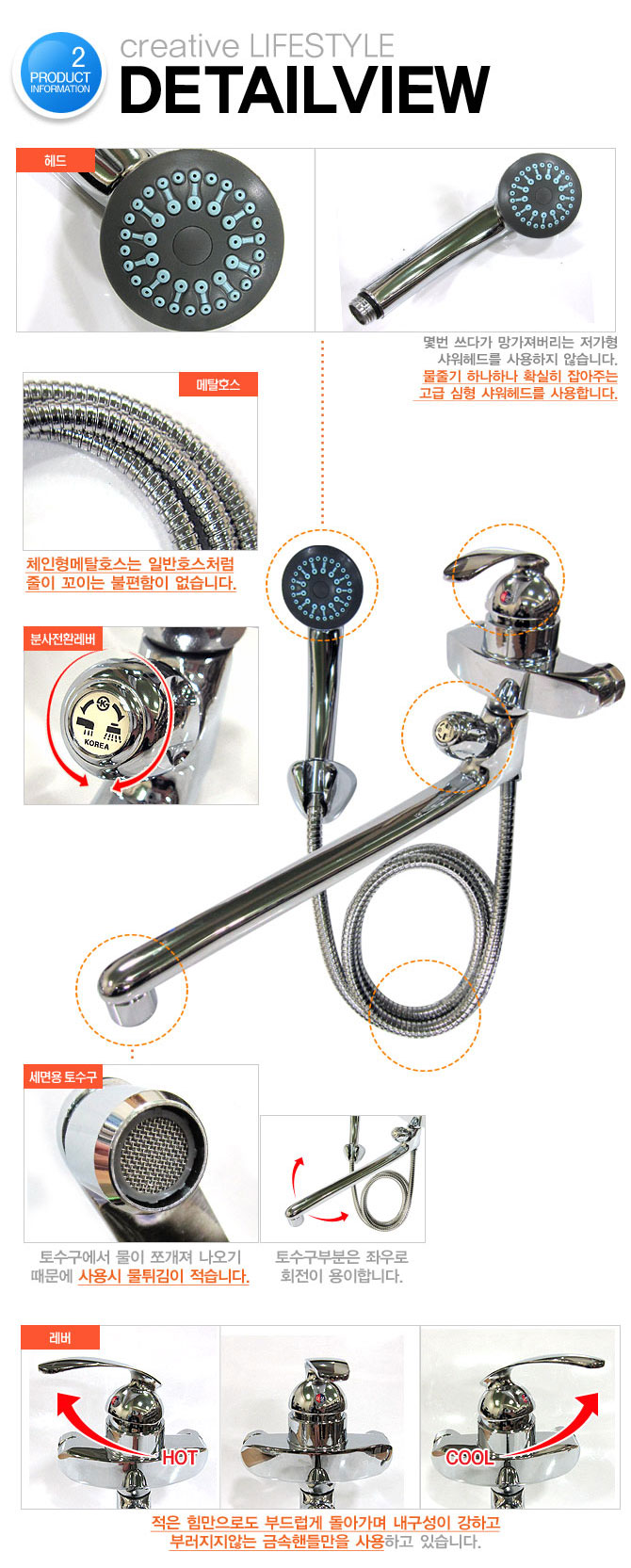 2
PRODUCT INFORMATION

creative LIFESTYLE
DETAILVIEW

헤드

몇번 쓰다가 망가져버리는 저가형 샤워헤드를 사용하지 않습니다. 물줄기 하나하나 확실히 잡아주는 고급 심형 샤워헤드를 사용합니다.

메탈호스

체인형메탈호스는 일반호스처럼 줄이 꼬이는 불편함이 없습니다.

분사전환레버

KOREA

세면용 토수구

토수구에서 물이 쪼개져 나오기 때문에 사용시 물튀김이 적습니다.

토수구부분은 좌우로 회전이 용이합니다.

레버

HOT

COOL

적은 힘만으로도 부드럽게 돌아가며 내구성이 강하고 부러지지않는 금속핸들만을 사용하고 있습니다.