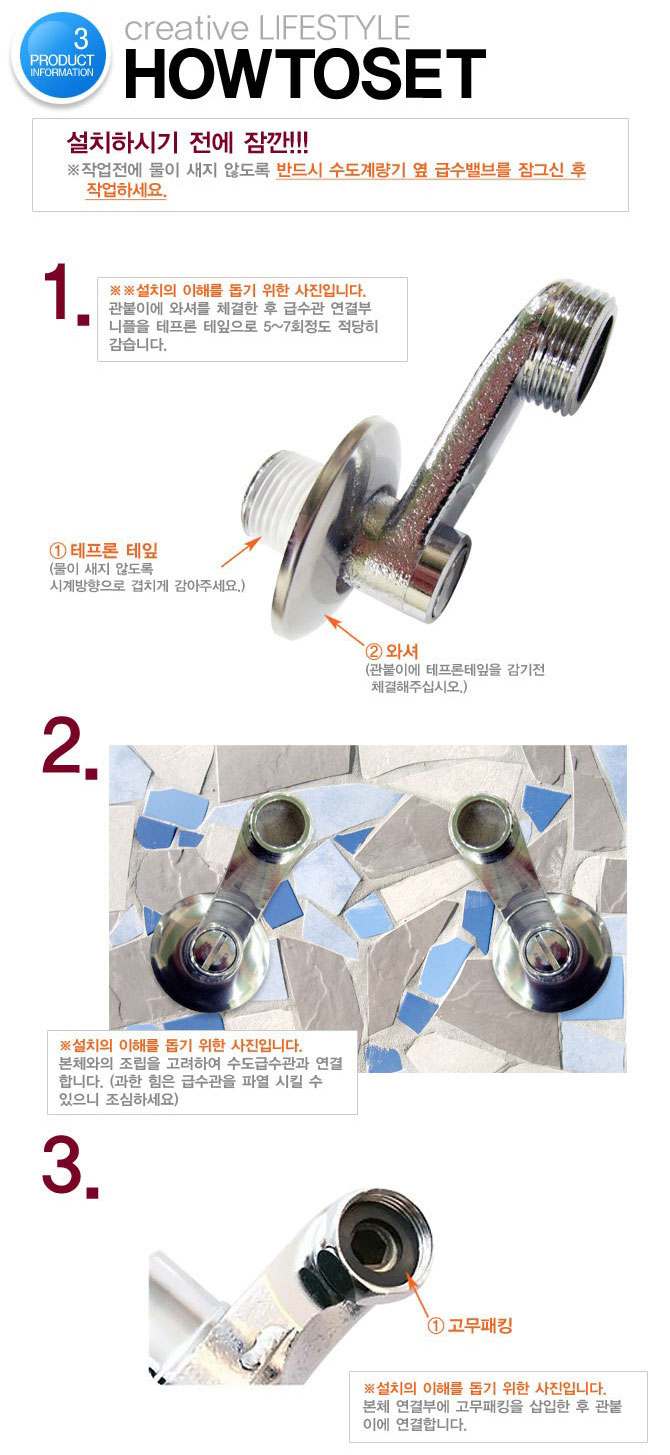 3
PRODUCT INFORMATION

creative LIFESTYLE
HOWTOSET

설치하시기 전에 잠깐!!!
※작업전에 물이 새지 않도록 반드시 수도계량기 옆 급수밸브를 잠그신 후 작업하세요.

1.

※※설치의 이해를 돕기 위한 사진입니다.
관붙이에 와셔를 체결한 후 급수관 연결부 니플을 테프론 테잎으로 5~7회정도 적당히 감습니다.

① 테프론 테잎
(물이 새지 않도록 시계방향으로 겹치게 감아주세요.)

② 와셔
(관붙이에 테프론테잎을 감기전 체결해주십시오.)

2.

※설치의 이해를 돕기 위한 사진입니다.
본체와의 조립을 고려하여 수도급수관과 연결합니다. (과한 힘은 급수관을 파열 시킬 수 있으니 조심하세요)

3.

① 고무패킹

※설치의 이해를 돕기 위한 사진입니다.
본체 연결부에 고무패킹을 삽입한 후 관붙이에 연결합니다.