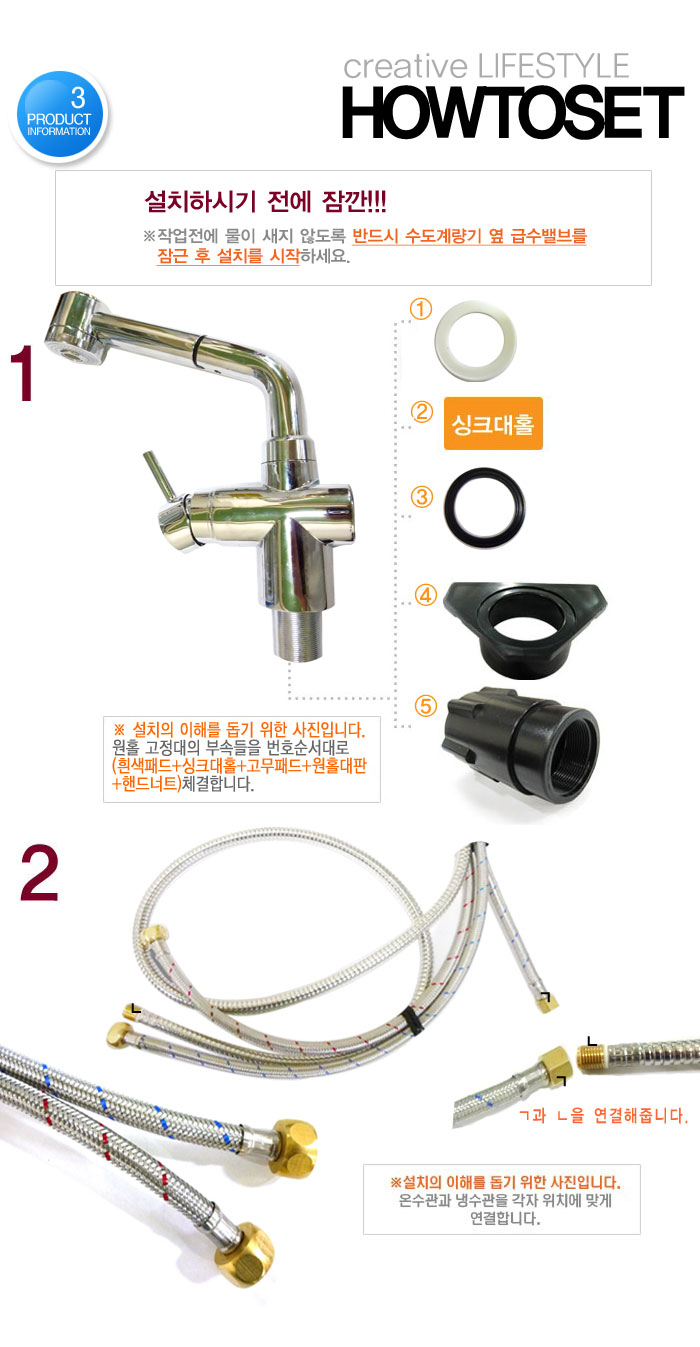 3
PRODUCT
INFORMATION

creative LIFESTYLE
HOWTOSET

설치하시기 전에 잠깐!!!
※작업전에 물이 새지 않도록 반드시 수도계량기 옆 급수밸브를 잠근 후 설치를 시작하세요.

1

①
②
싱크대홀
③
④
⑤

※ 설치의 이해를 돕기 위한 사진입니다.
원홀 고정대의 부속들을 번호순서대로 (흰색패드+싱크대홀+고무패드+원홀대판+핸드너트)체결합니다.

2

ㄴ
ㄱ
ㄴ
ㄱ

ㄱ과 ㄴ을 연결해줍니다.

※설치의 이해를 돕기 위한 사진입니다.
온수관과 냉수관을 각자 위치에 맞게 연결합니다.