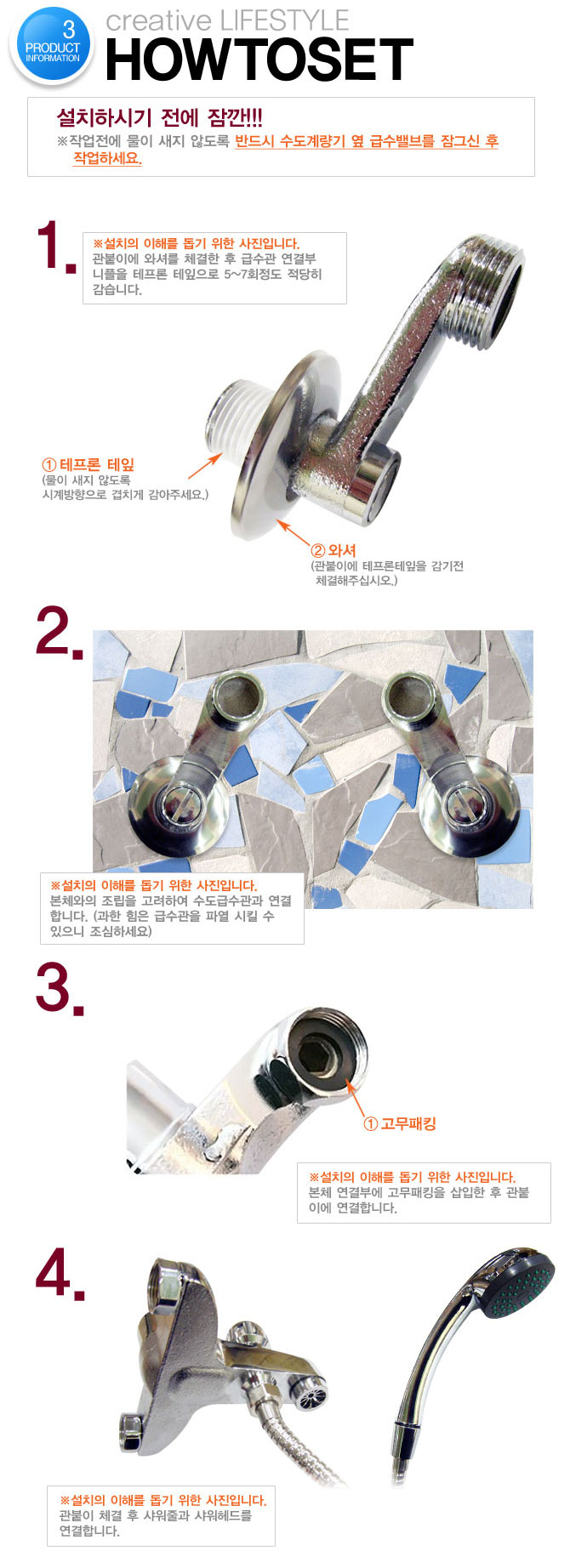 3
PRODUCT
INFORMATION

creative LIFESTYLE
HOWTOSET

설치하시기 전에 잠깐!!!
※작업전에 물이 새지 않도록 반드시 수도계량기 옆 급수밸브를 잠그신 후 작업하세요.

1.
※설치의 이해를 돕기 위한 사진입니다.
관붙이에 와셔를 체결한 후 급수관 연결부 니플을 테프론 테잎으로 5~7회정도 적당히 감습니다.

① 테프론 테잎
(물이 새지 않도록 시계방향으로 겹치게 감아주세요.)

② 와셔
(관붙이에 테프론테잎을 감기전 체결해주십시오.)

2.
※설치의 이해를 돕기 위한 사진입니다.
본체와의 조립을 고려하여 수도급수관과 연결합니다. (과한 힘은 급수관을 파열 시킬 수 있으니 조심하세요)

3.
① 고무패킹

※설치의 이해를 돕기 위한 사진입니다.
본체 연결부에 고무패킹을 삽입한 후 관붙이에 연결합니다.

4.
※설치의 이해를 돕기 위한 사진입니다.
관붙이 체결 후 샤워줄과 샤워헤드를 연결합니다.