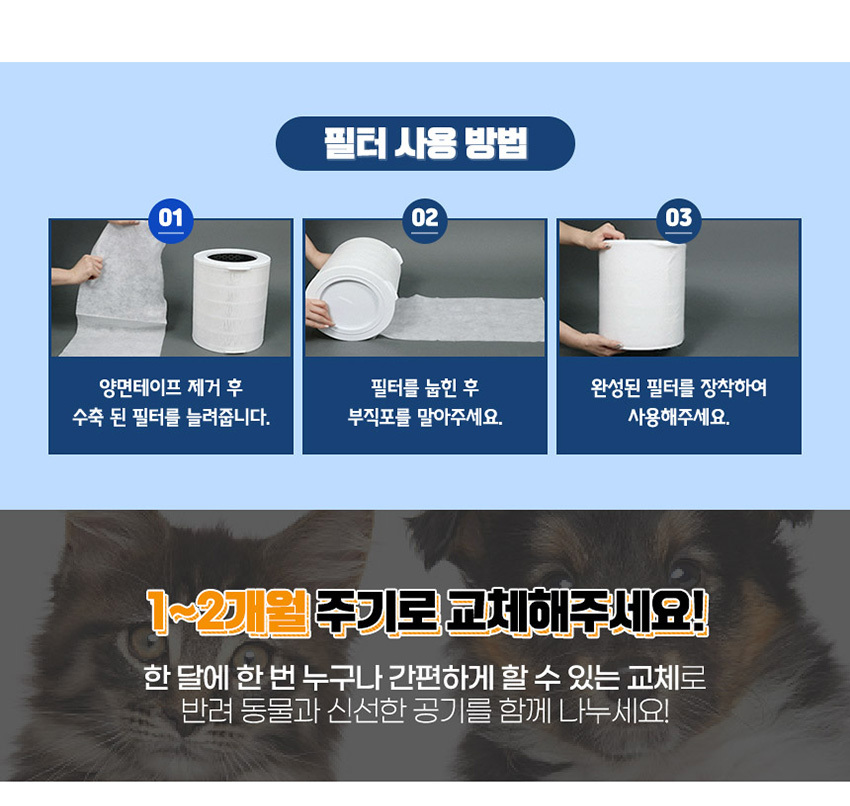 필터 사용 방법

01

양면테이프 제거 후
수축 된 필터를 늘려줍니다.

02

필터를 눕힌 후
부직포를 말아주세요.

03

완성된 필터를 장착하여
사용해주세요.

1~2개월 주기로 교체해주세요!

한 달에 한 번 누구나 간편하게 할 수 있는 교체로
반려 동물과 신선한 공기를 함께 나누세요!