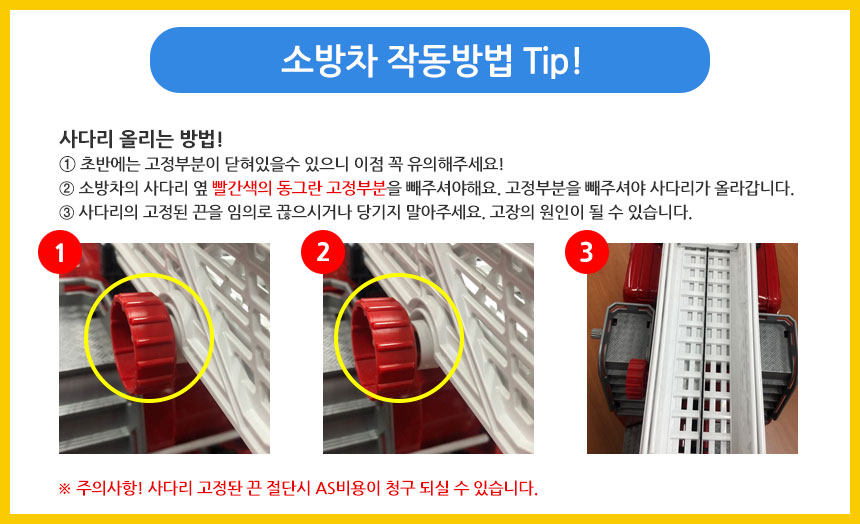 소방차 작동방법 Tip!

사다리 올리는 방법!
① 초반에는 고정부분이 닫혀있을수 있으니 이점 꼭 유의해주세요!
② 소방차의 사다리 옆 빨간색의 동그란 고정부분을 빼주셔야해요. 고정부분을 빼주셔야 사다리가 올라갑니다.
③ 사다리의 고정된 끈을 임의로 끊으시거나 당기지 말아주세요. 고장의 원인이 될 수 있습니다.

1

2

3

※ 주의사항! 사다리 고정된 끈 절단시 AS비용이 청구 되실 수 있습니다.