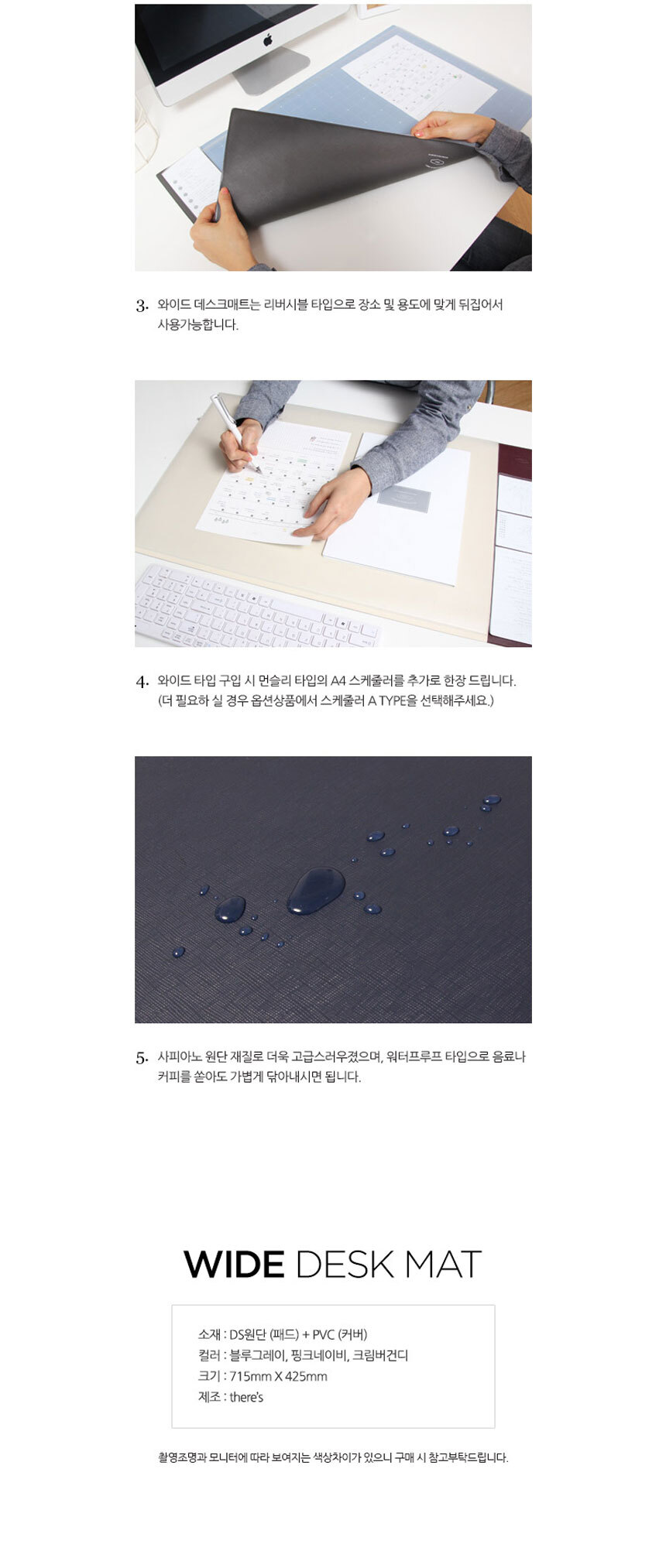 3. 와이드 데스크매트는 리버시블 타입으로 장소 및 용도에 맞게 뒤집어서 사용가능합니다.

4. 와이드 타입 구입 시 먼슬리 타입의 A4 스케줄러를 추가로 한장 드립니다. (더 필요하 실 경우 옵션상품에서 스케줄러 A TYPE을 선택해주세요.)

5. 사피아노 원단 재질로 더욱 고급스러우졌으며, 워터프루프 타입으로 음료나 커피를 쏟아도 가볍게 닦아내시면 됩니다.

WIDE DESK MAT

소재 : DS원단 (패드) + PVC (커버)
컬러 : 블루그레이, 핑크네이비, 크림버건디
크기 : 715mm X 425mm
제조 : there's

촬영조명과 모니터에 따라 보여지는 색상차이가 있으니 구매 시 참고부탁드립니다.