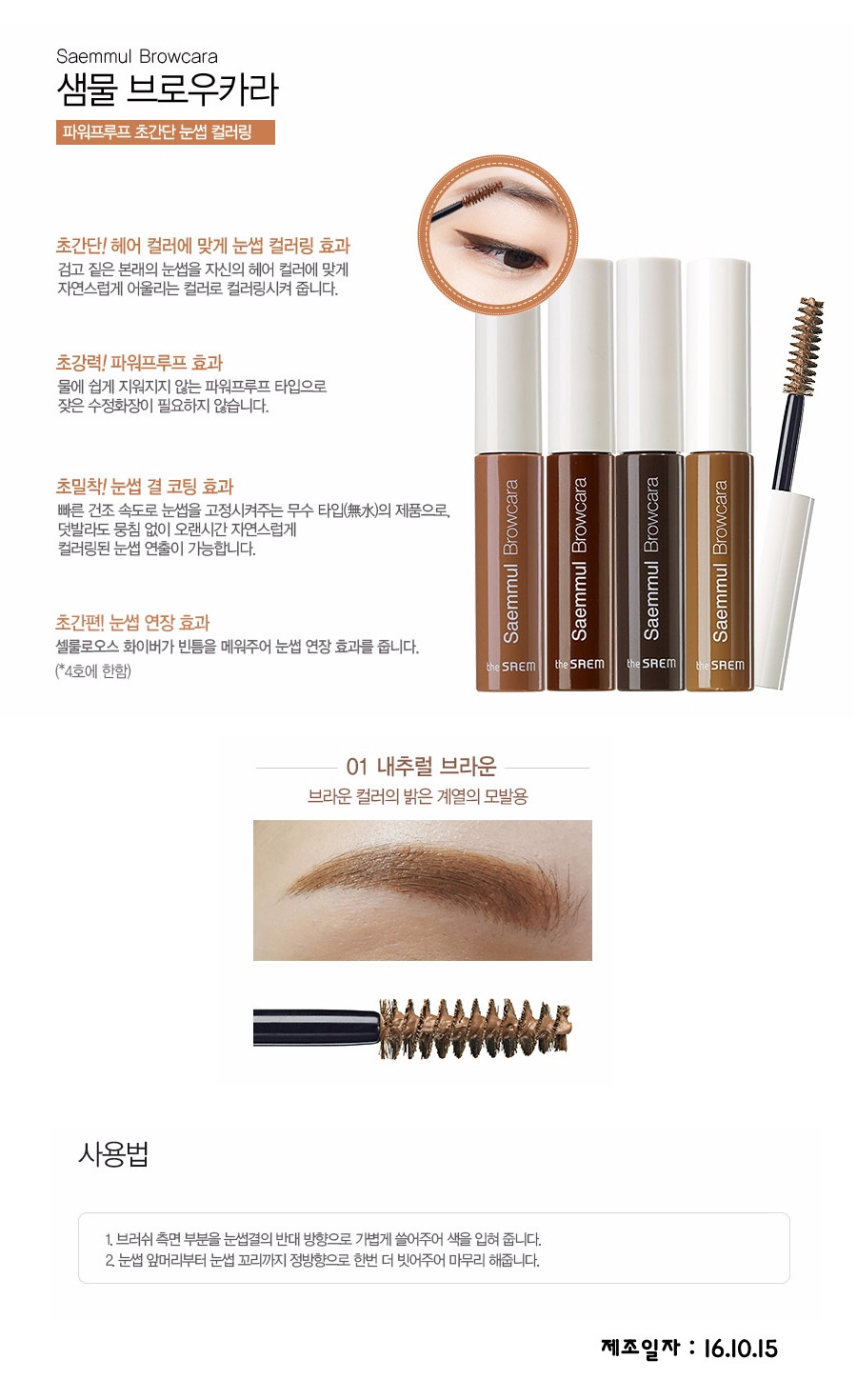 Saemmul Browcara
샘물 브로우카라
파워프루프 초간단 눈썹 컬러링

초간단! 헤어 컬러에 맞게 눈썹 컬러링 효과
검고 짙은 본래의 눈썹을 자신의 헤어 컬러에 맞게 자연스럽게 어울리는 컬러로 컬러링시켜 줍니다.

초강력! 파워프루프 효과
물에 쉽게 지워지지 않는 파워프루프 타입으로 잦은 수정화장이 필요하지 않습니다.

초밀착! 눈썹 결 코팅 효과
빠른 건조 속도로 눈썹을 고정시켜주는 무수 타입(無水)의 제품으로, 덧발라도 뭉침 없이 오랜시간 자연스럽게 컬러링된 눈썹 연출이 가능합니다.

초간편! 눈썹 연장 효과
셀룰로오스 화이버가 빈틈을 메워주어 눈썹 연장 효과를 줍니다.
(*4호에 한함)

Saemmul Browcara
the SAEM
Saemmul Browcara
the SAEM
Saemmul Browcara
the SAEM
Saemmul Browcara
the SAEM

01 내추럴 브라운
브라운 컬러의 밝은 계열의 모발용

사용법

1. 브러쉬 측면 부분을 눈썹결의 반대 방향으로 가볍게 쓸어주어 색을 입혀 줍니다.
2. 눈썹 앞머리부터 눈썹 꼬리까지 정방향으로 한번 더 빗어주어 마무리 해줍니다.

제조일자 : 16.10.15