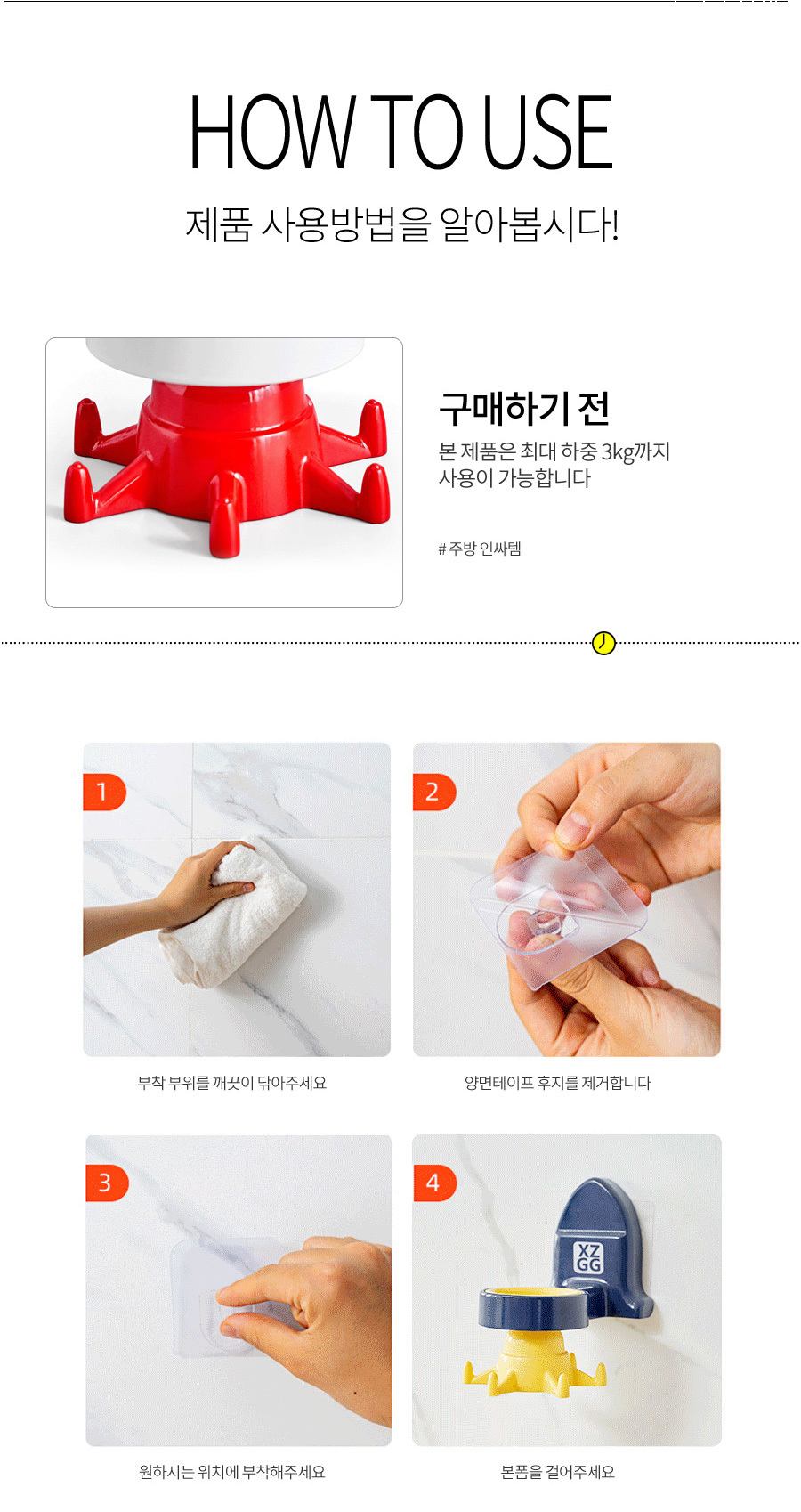 HOW TO USE
제품 사용방법을 알아봅시다!

구매하기 전
본 제품은 최대 하중 3kg까지 사용이 가능합니다

# 주방 인싸템

1
부착 부위를 깨끗이 닦아주세요

2
양면테이프 후지를 제거합니다

3
원하시는 위치에 부착해주세요

4
XZ GG
본품을 걸어주세요