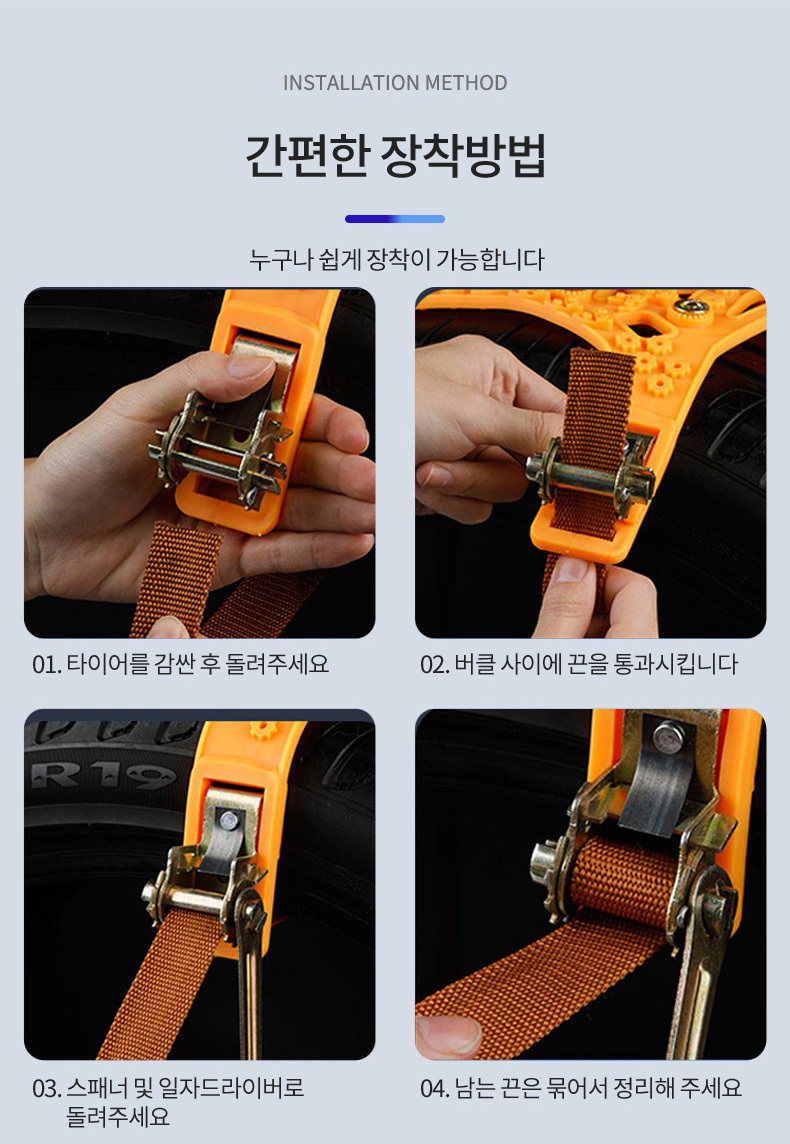 INSTALLATION METHOD

간편한 장착방법

누구나 쉽게 장착이 가능합니다

01. 타이어를 감싼 후 돌려주세요

02. 버클 사이에 끈을 통과시킵니다

R19

03. 스패너 및 일자드라이버로 돌려주세요

04. 남는 끈은 묶어서 정리해 주세요