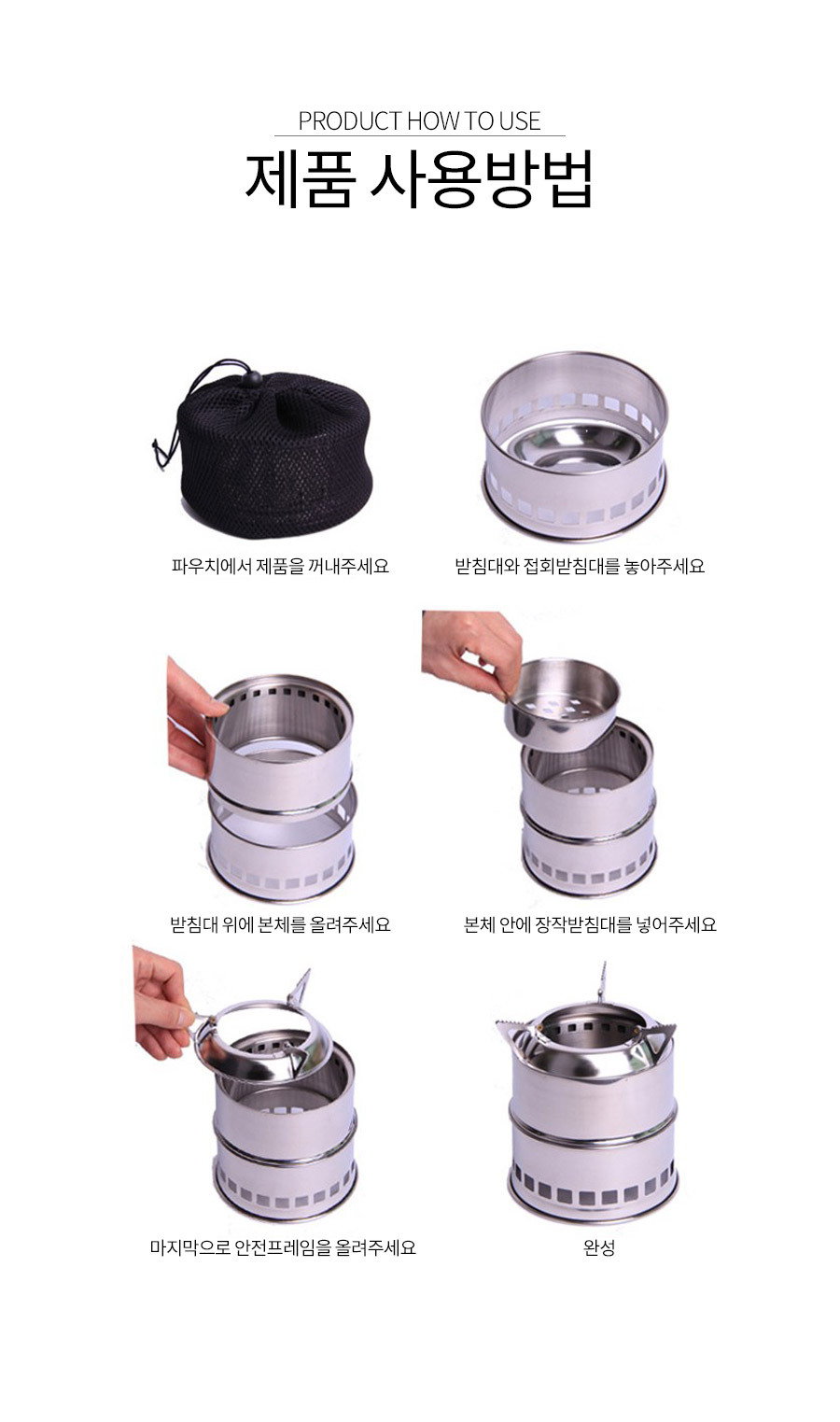 PRODUCT HOW TO USE
제품 사용방법

파우치에서 제품을 꺼내주세요

받침대와 접회받침대를 놓아주세요

받침대 위에 본체를 올려주세요

본체 안에 장작받침대를 넣어주세요

마지막으로 안전프레임을 올려주세요

완성