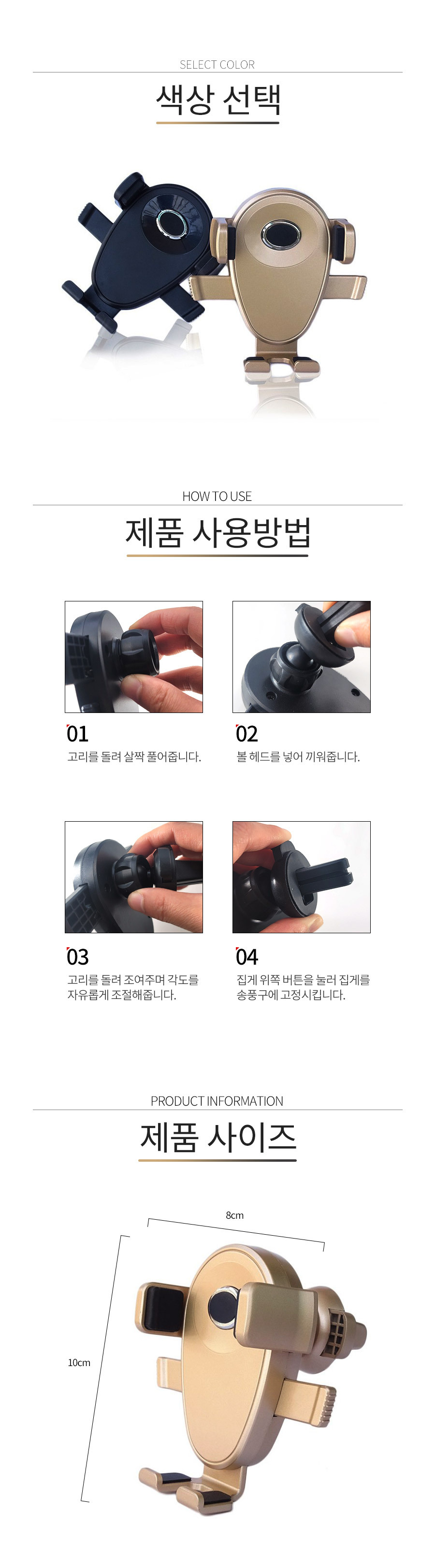 SELECT COLOR

색상 선택

HOW TO USE

제품 사용방법

01
고리를 돌려 살짝 풀어줍니다.

02
볼 헤드를 넣어 끼워줍니다.

03
고리를 돌려 조여주며 각도를 자유롭게 조절해줍니다.

04
집게 위쪽 버튼을 눌러 집게를 송풍구에 고정시킵니다.

PRODUCT INFORMATION

제품 사이즈

8cm

10cm