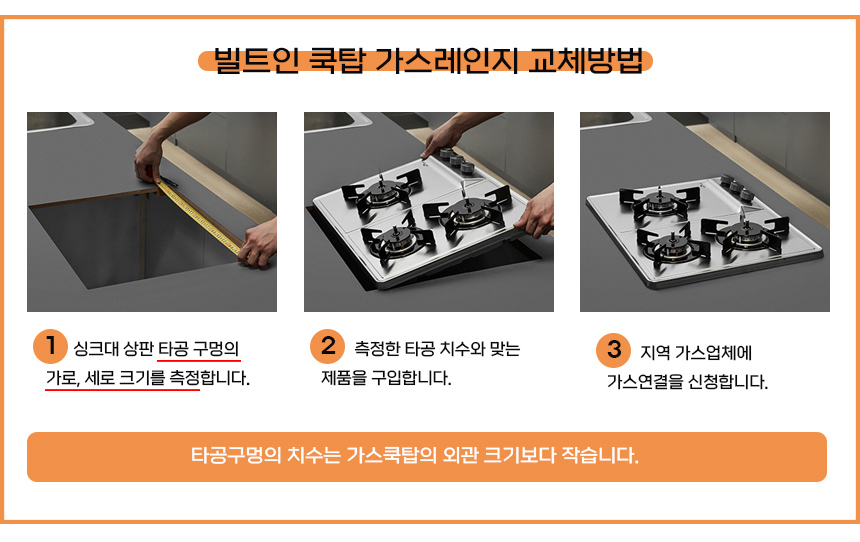 빌트인 쿡탑 가스레인지 교체방법

1 싱크대 상판 타공 구멍의 가로, 세로 크기를 측정합니다.

2 측정한 타공 치수와 맞는 제품을 구입합니다.

3 지역 가스업체에 가스연결을 신청합니다.

타공구멍의 치수는 가스쿡탑의 외관 크기보다 작습니다.