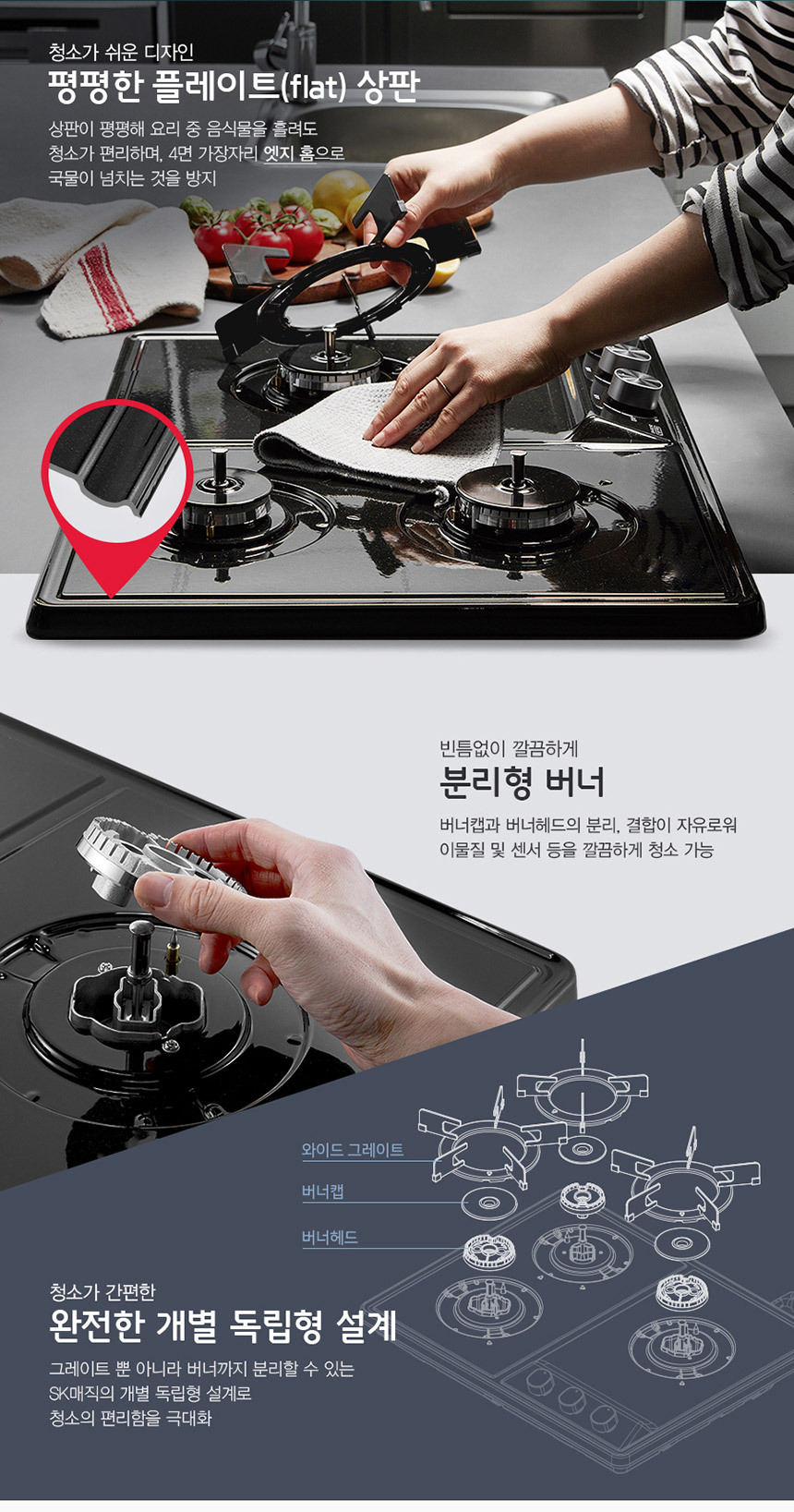 청소가 쉬운 디자인
평평한 플레이트(flat) 상판

상판이 평평해 요리 중 음식물을 흘려도 청소가 편리하며, 4면 가장자리 엣지 홈으로 국물이 넘치는 것을 방지

빈틈없이 깔끔하게
분리형 버너

버너캡과 버너헤드의 분리, 결합이 자유로워 이물질 및 센서 등을 깔끔하게 청소 가능

와이드 그레이트

버너캡

버너헤드

청소가 간편한
완전한 개별 독립형 설계

그레이트 뿐 아니라 버너까지 분리할 수 있는 SK매직의 개별 독립형 설계로 청소의 편리함을 극대화