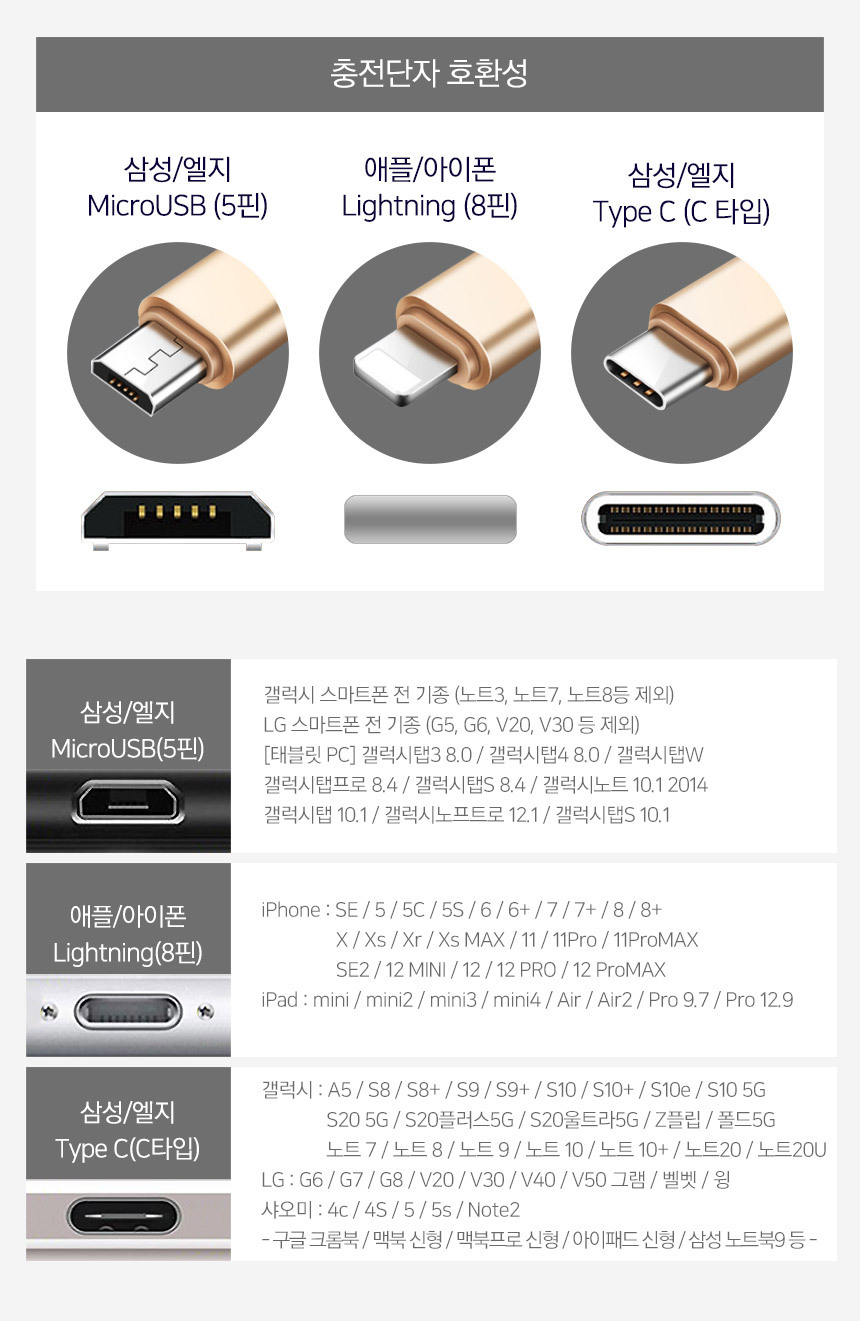 충전단자 호환성

삼성/엘지
MicroUSB (5핀)

애플/아이폰
Lightning (8핀)

삼성/엘지
Type C (C 타입)

삼성/엘지
MicroUSB(5핀)

갤럭시 스마트폰 전 기종 (노트3, 노트7, 노트8등 제외)
LG 스마트폰 전 기종 (G5, G6, V20, V30 등 제외)
[태블릿 PC] 갤럭시탭3 8.0 / 갤럭시탭4 8.0 / 갤럭시탭W
갤럭시탭프로 8.4 / 갤럭시탭S 8.4 / 갤럭시노트 10.1 2014
갤럭시탭 10.1 / 갤럭시노프트로 12.1 / 갤럭시탭S 10.1

애플/아이폰
Lightning(8핀)

iPhone : SE / 5 / 5C / 5S / 6 / 6+ / 7 / 7+ / 8 / 8+
X / Xs / Xr / Xs MAX / 11 / 11Pro / 11ProMAX
SE2 / 12 MINI / 12 / 12 PRO / 12 ProMAX
iPad : mini / mini2 / mini3 / mini4 / Air / Air2 / Pro 9.7 / Pro 12.9

삼성/엘지
Type C(C타입)

갤럭시 : A5 / S8 / S8+ / S9 / S9+ / S10 / S10+ / S10e / S10 5G
S20 5G / S20플러스5G / S20울트라5G / Z플립 / 폴드5G
노트 7 / 노트 8 / 노트 9 / 노트 10 / 노트 10+ / 노트20 / 노트20U
LG : G6 / G7 / G8 / V20 / V30 / V40 / V50 그램 / 벨벳 / 윙
샤오미 : 4c / 4S / 5 / 5s / Note2
- 구글 크롬북 / 맥북 신형 / 맥북프로 신형 / 아이패드 신형 / 삼성 노트북9 등 -