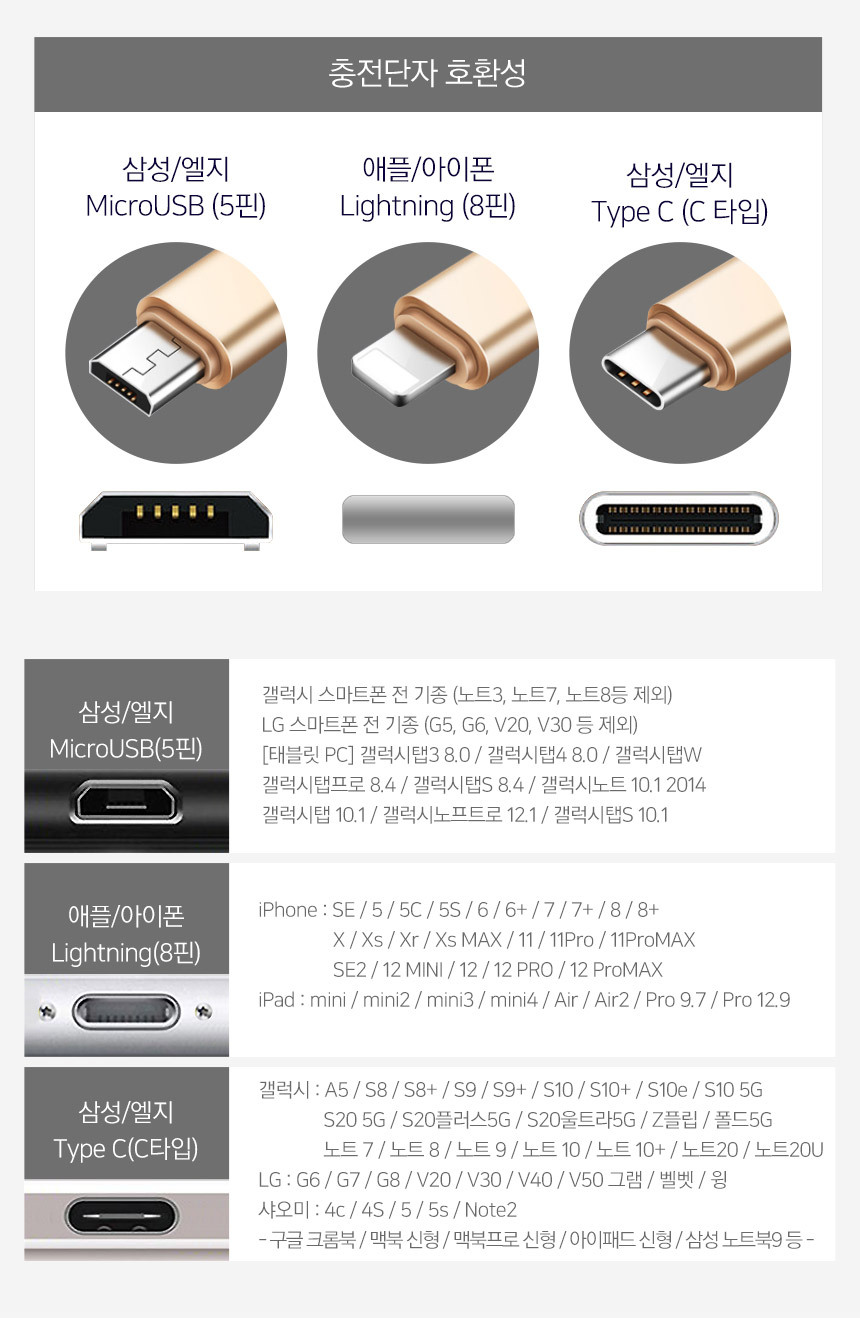 충전단자 호환성

삼성/엘지
MicroUSB (5핀)

애플/아이폰
Lightning (8핀)

삼성/엘지
Type C (C 타입)

삼성/엘지
MicroUSB(5핀)

갤럭시 스마트폰 전 기종 (노트3, 노트7, 노트8등 제외)
LG 스마트폰 전 기종 (G5, G6, V20, V30 등 제외)
[태블릿 PC] 갤럭시탭3 8.0 / 갤럭시탭4 8.0 / 갤럭시탭W
갤럭시탭프로 8.4 / 갤럭시탭S 8.4 / 갤럭시노트 10.1 2014
갤럭시탭 10.1 / 갤럭시노프트로 12.1 / 갤럭시탭S 10.1

애플/아이폰
Lightning(8핀)

iPhone : SE / 5 / 5C / 5S / 6 / 6+ / 7 / 7+ / 8 / 8+
X / Xs / Xr / Xs MAX / 11 / 11Pro / 11ProMAX
SE2 / 12 MINI / 12 / 12 PRO / 12 ProMAX
iPad : mini / mini2 / mini3 / mini4 / Air / Air2 / Pro 9.7 / Pro 12.9

삼성/엘지
Type C(C타입)

갤럭시 : A5 / S8 / S8+ / S9 / S9+ / S10 / S10+ / S10e / S10 5G
S20 5G / S20플러스5G / S20울트라5G / Z플립 / 폴드5G
노트 7 / 노트 8 / 노트 9 / 노트 10 / 노트 10+ / 노트20 / 노트20U
LG : G6 / G7 / G8 / V20 / V30 / V40 / V50 그램 / 벨벳 / 윙
샤오미 : 4c / 4S / 5 / 5s / Note2
- 구글 크롬북 / 맥북 신형 / 맥북프로 신형 / 아이패드 신형 / 삼성 노트북9 등 -