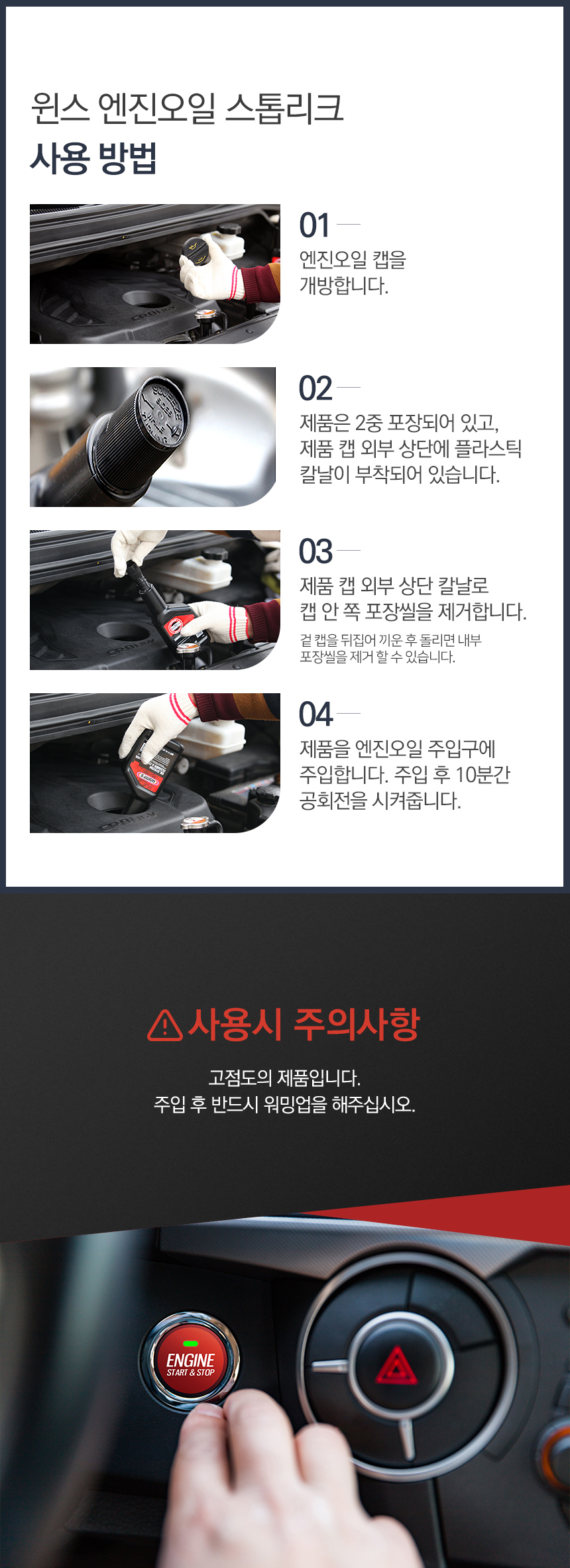 윈스 엔진오일 스톱리크
사용 방법

01
엔진오일 캡을 개방합니다.

02
제품은 2중 포장되어 있고, 제품 캡 외부 상단에 플라스틱 칼날이 부착되어 있습니다.

03
제품 캡 외부 상단 칼날로 캡 안 쪽 포장씰을 제거합니다.
겉 캡을 뒤집어 끼운 후 돌리면 내부 포장씰을 제거 할 수 있습니다.

04
제품을 엔진오일 주입구에 주입합니다. 주입 후 10분간 공회전을 시켜줍니다.

사용시 주의사항
고점도의 제품입니다.
주입 후 반드시 워밍업을 해주십시오.

ENGINE
START & STOP