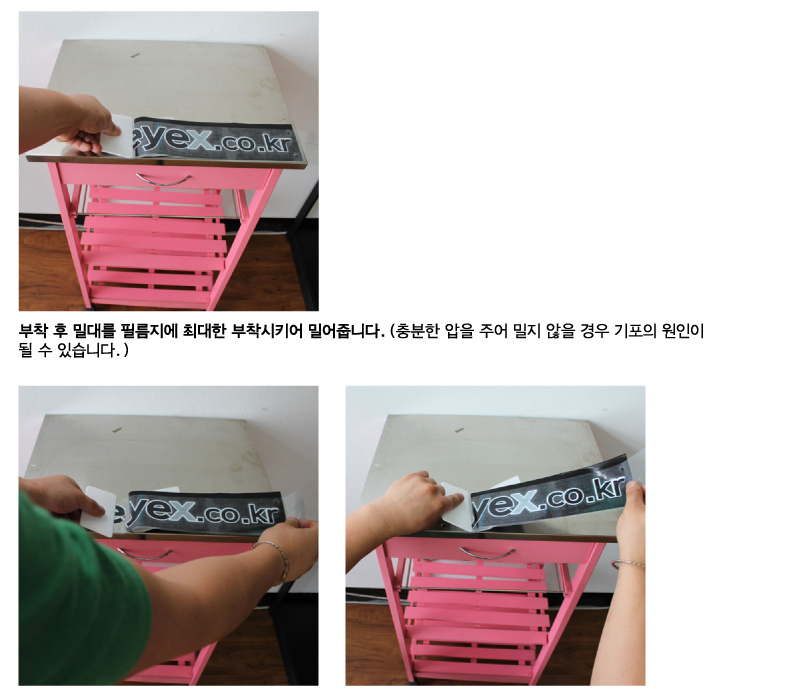 eyex.co.kr

부착 후 밀대를 필름지에 최대한 부착시키어 밀어줍니다. (충분한 압을 주어 밀지 않을 경우 기포의 원인이 될 수 있습니다.)

eyex.co.kr

yex.co.kr