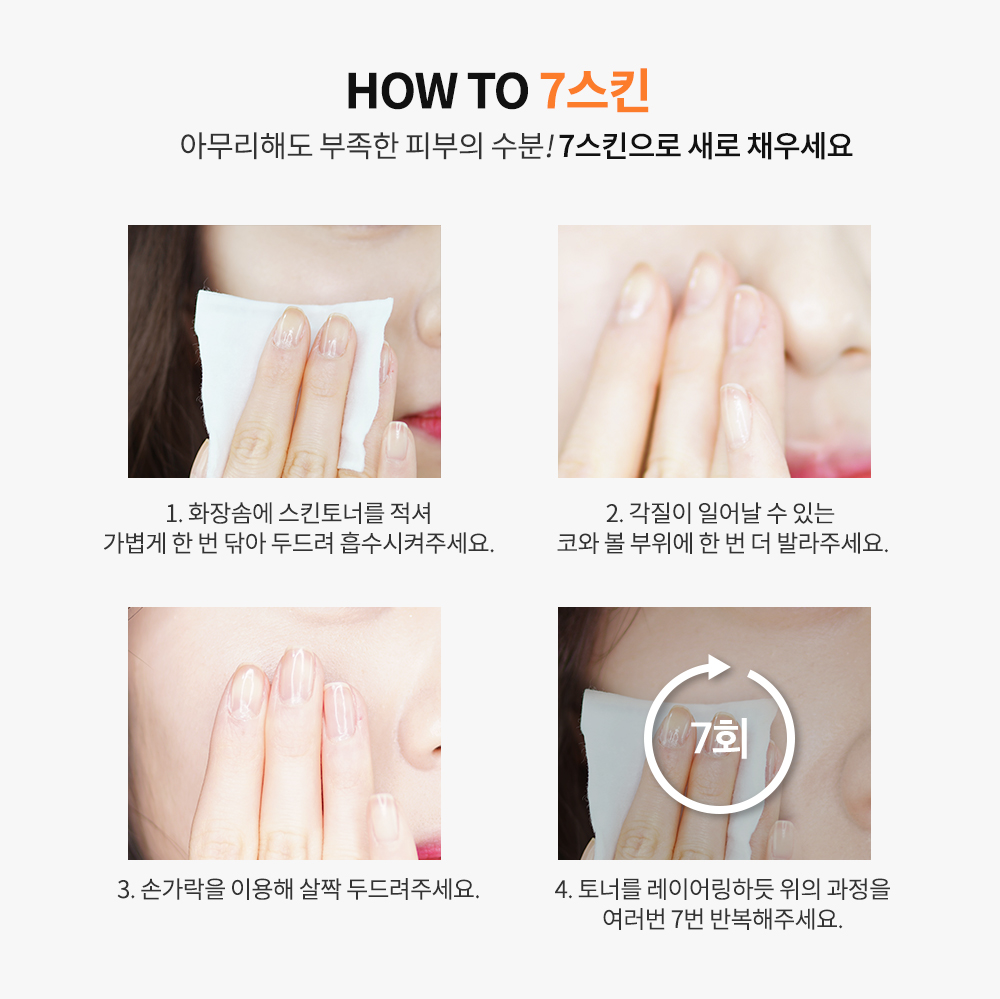 HOW TO 7스킨

아무리해도 부족한 피부의 수분! 7스킨으로 새로 채우세요

1. 화장솜에 스킨토너를 적셔 가볍게 한 번 닦아 두드려 흡수시켜주세요.

2. 각질이 일어날 수 있는 코와 볼 부위에 한 번 더 발라주세요.

3. 손가락을 이용해 살짝 두드려주세요.

7회

4. 토너를 레이어링하듯 위의 과정을 여러번 7번 반복해주세요.