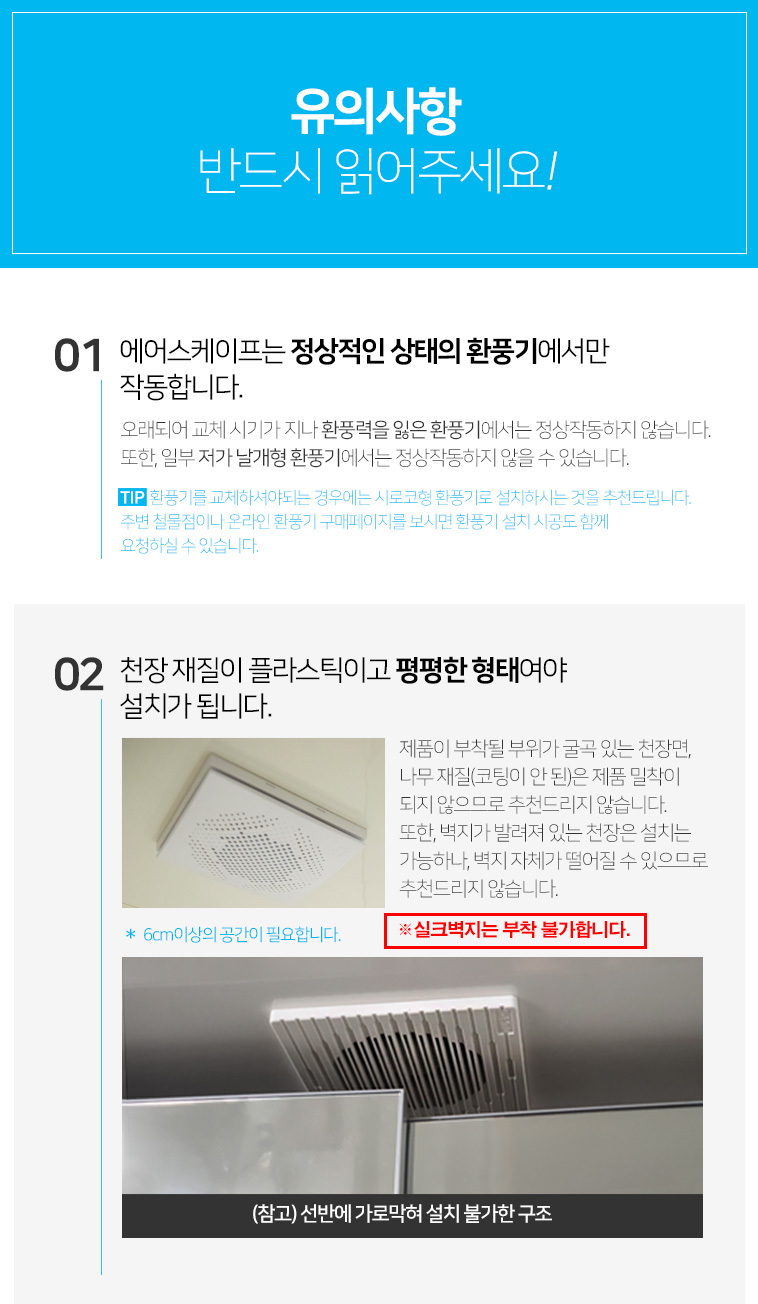 유의사항
반드시 읽어주세요!

01 에어스케이프는 정상적인 상태의 환풍기에서만 작동합니다.

오래되어 교체 시기가 지나 환풍력을 잃은 환풍기에서는 정상작동하지 않습니다. 또한, 일부 저가 날개형 환풍기에서는 정상작동하지 않을 수 있습니다.

TIP 환풍기를 교체하셔야되는 경우에는 시로코형 환풍기로 설치하시는 것을 추천드립니다. 주변 철물점이나 온라인 환풍기 구매페이지를 보시면 환풍기 설치 시공도 함께 요청하실 수 있습니다.

02 천장 재질이 플라스틱이고 평평한 형태여야 설치가 됩니다.

제품이 부착될 부위가 굴곡 있는 천장면, 나무 재질(코팅이 안 된)은 제품 밀착이 되지 않으므로 추천드리지 않습니다. 또한, 벽지가 발려져 있는 천장은 설치는 가능하나, 벽지 자체가 떨어질 수 있으므로 추천드리지 않습니다.

* 6cm이상의 공간이 필요합니다.

※실크벽지는 부착 불가합니다.

(참고) 선반에 가로막혀 설치 불가한 구조