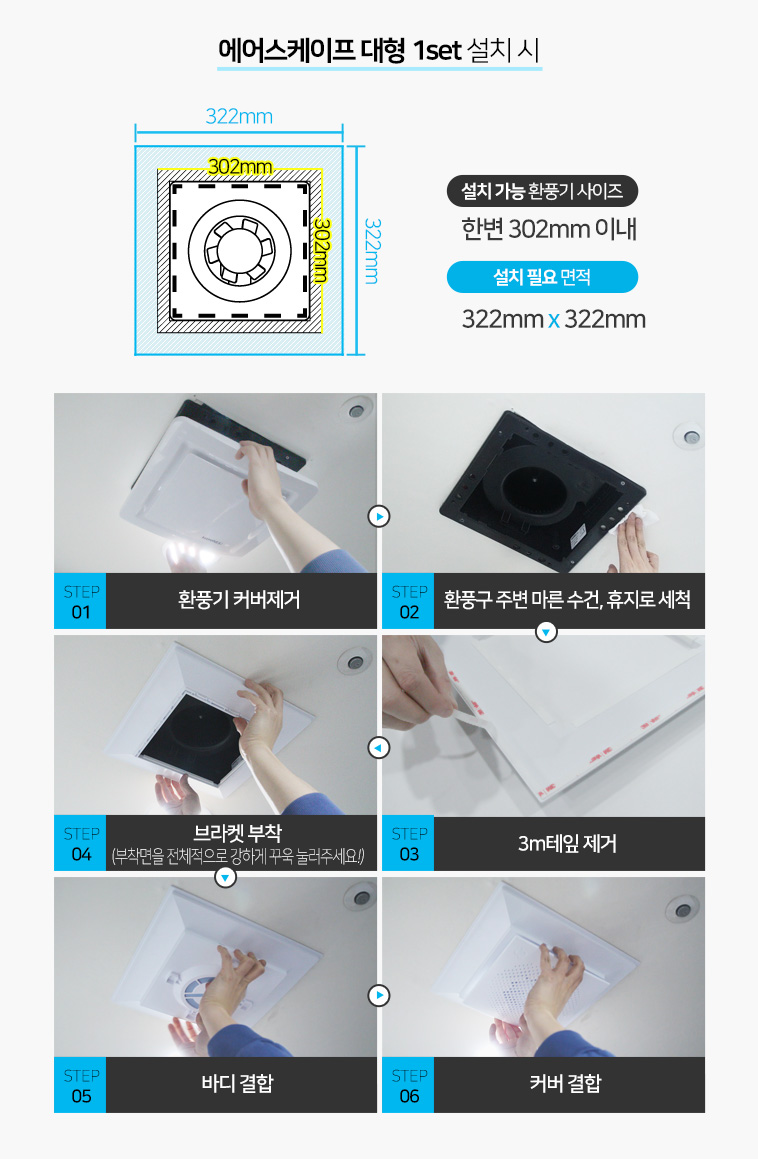 에어스케이프 대형 1set 설치 시

322mm

302mm

302mm

322mm

설치 가능 환풍기 사이즈

한변 302mm 이내

설치 필요 면적

322mm x 322mm

STEP 01 환풍기 커버제거

STEP 02 환풍구 주변 마른 수건, 휴지로 세척

STEP 04 브라켓 부착 (부착면을 전체적으로 강하게 꾸욱 눌러주세요!)

STEP 03 3m테잎 제거

STEP 05 바디 결합

STEP 06 커버 결합