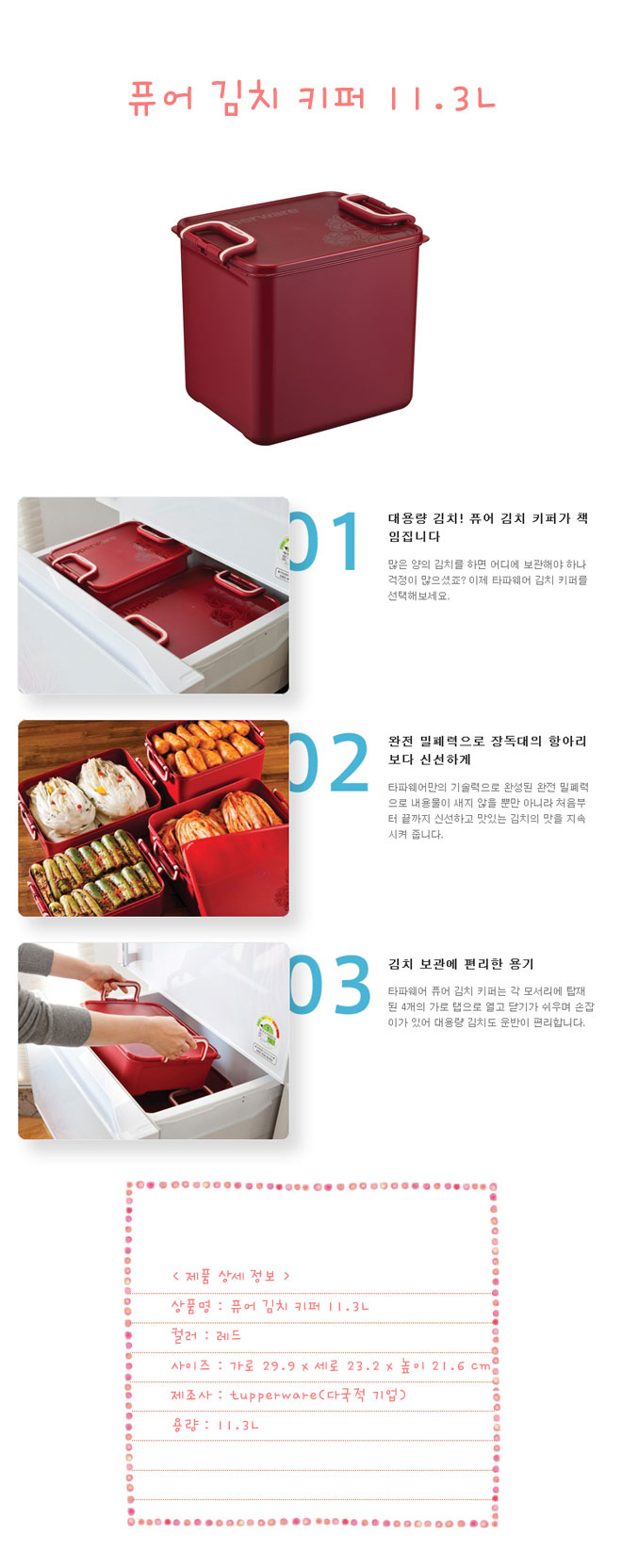 퓨어 김치 키퍼 11.3L

01

대용량 김치! 퓨어 김치 키퍼가 책임집니다

많은 양의 김치를 하면 어디에 보관해야 하나 걱정이 많으셨죠? 이제 타파웨어 김치 키퍼를 선택해보세요.

02

완전 밀폐력으로 장독대의 항아리보다 신선하게

타파웨어만의 기술력으로 완성된 완전 밀폐력으로 내용물이 새지 않을 뿐만 아니라 처음부터 끝까지 신선하고 맛있는 김치의 맛을 지속시켜 줍니다.

03

김치 보관에 편리한 용기

타파웨어 퓨어 김치 키퍼는 각 모서리에 탑재된 4개의 가로 탭으로 열고 닫기가 쉬우며 손잡이가 있어 대용량 김치도 운반이 편리합니다.

< 제품 상세 정보 >

상품명 : 퓨어 김치 키퍼 11.3L

컬러 : 레드

사이즈 : 가로 29.9 x 세로 23.2 x 높이 21.6 cm

제조사 : tupperware(다국적 기업)

용량 : 11.3L