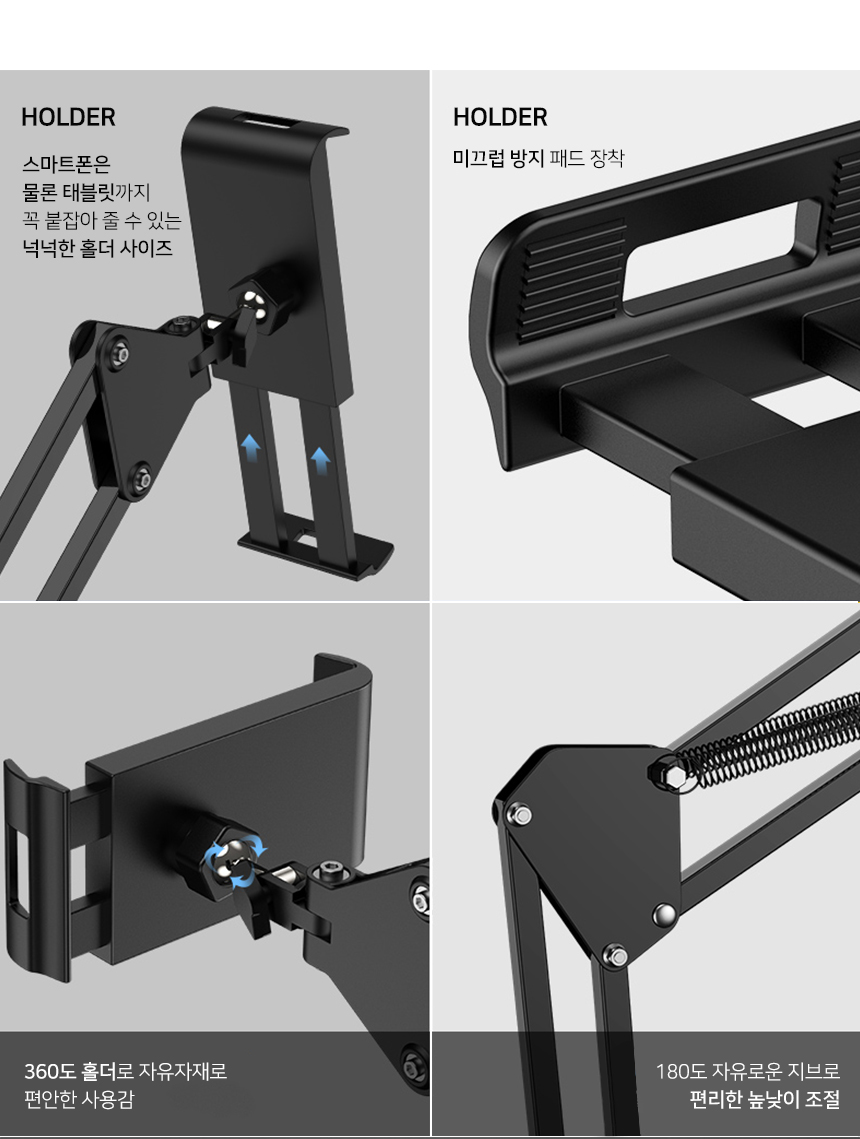 HOLDER

스마트폰은
물론 태블릿까지
꼭 붙잡아 줄 수 있는
넉넉한 홀더 사이즈

HOLDER

미끄럽 방지 패드 장착

360도 홀더로 자유자재로
편안한 사용감

180도 자유로운 지브로
편리한 높낮이 조절