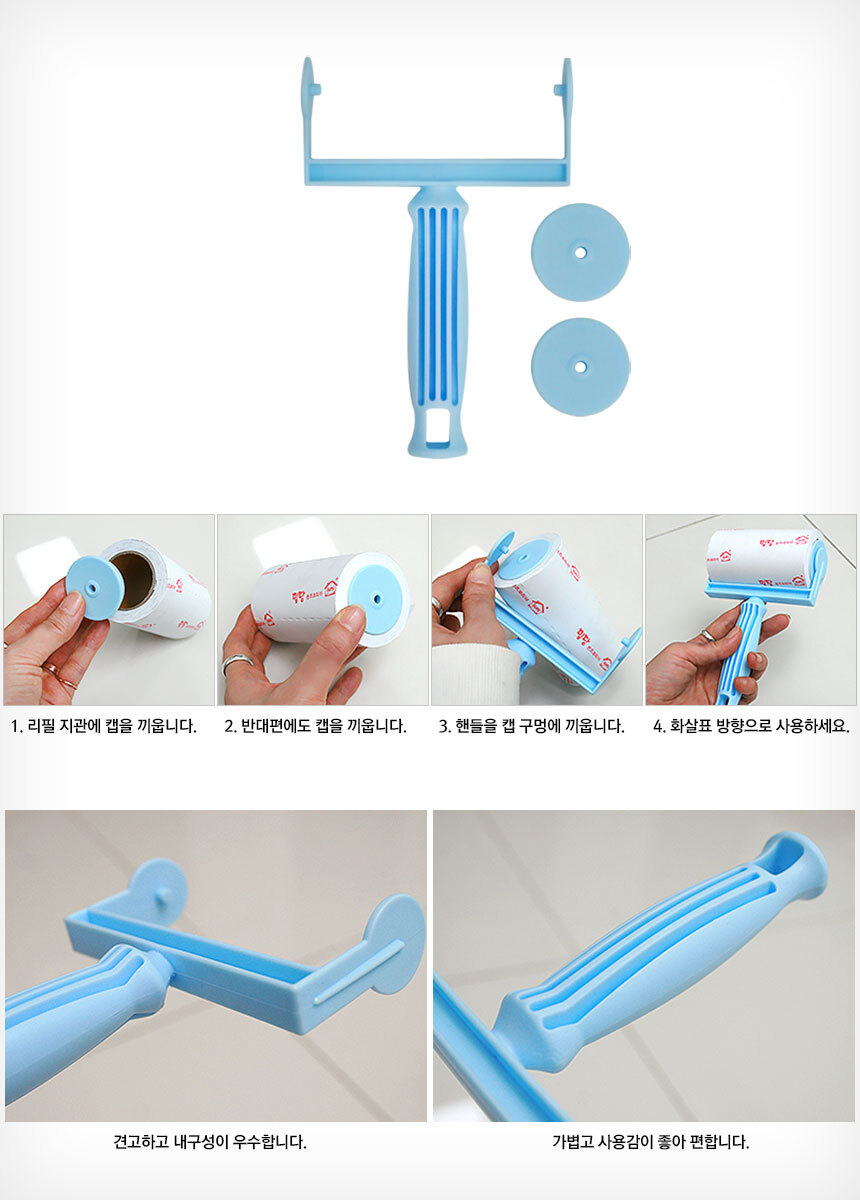 1. 리필 지관에 캡을 끼웁니다.

2. 반대편에도 캡을 끼웁니다.

3. 핸들을 캡 구멍에 끼웁니다.

4. 화살표 방향으로 사용하세요.

견고하고 내구성이 우수합니다.

가볍고 사용감이 좋아 편합니다.