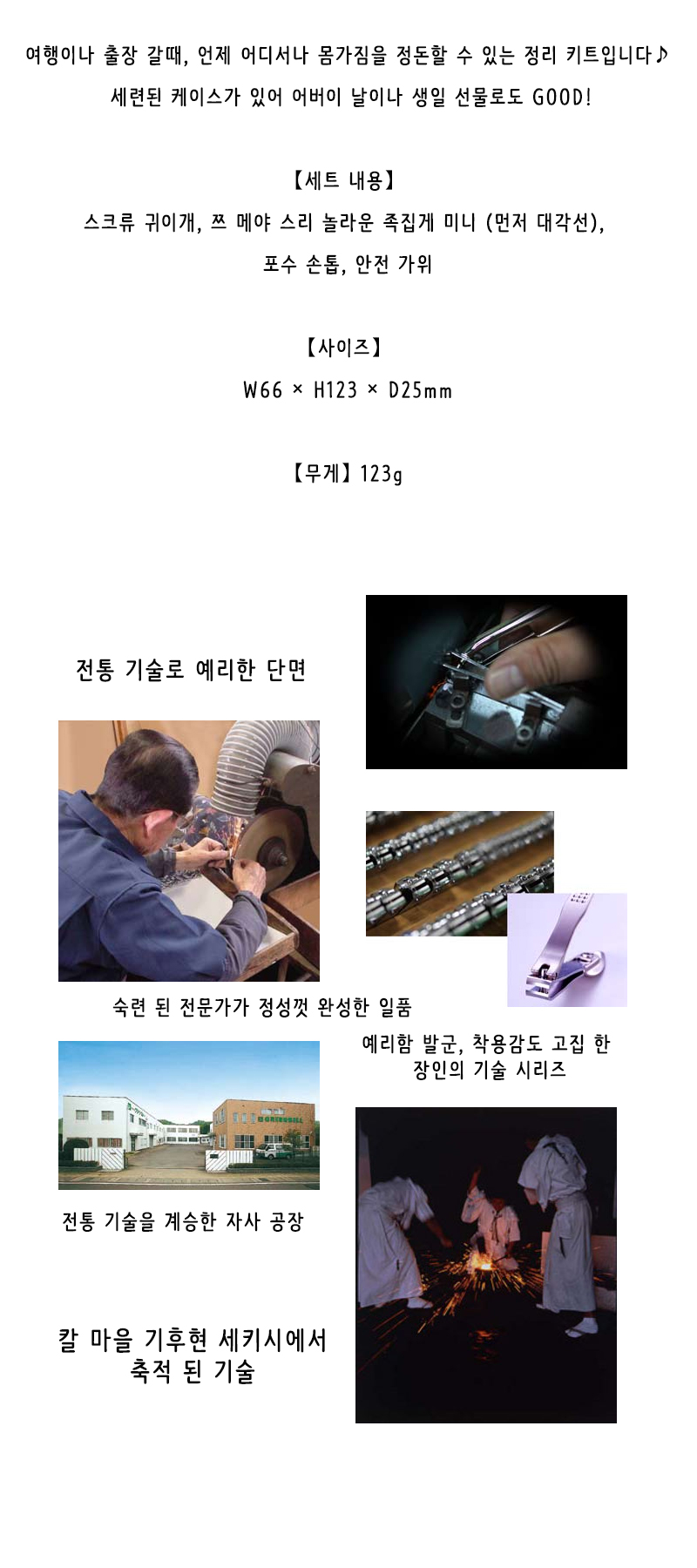 여행이나 출장 갈때, 언제 어디서나 몸가짐을 정돈할 수 있는 정리 키트입니다♪

세련된 케이스가 있어 어버이 날이나 생일 선물로도 GOOD!

【세트 내용】

스크류 귀이개, 쯔 메야 스리 놀라운 족집게 미니 (먼저 대각선),

포수 손톱, 안전 가위

【사이즈】

W66 × H123 × D25mm

【무게】123g

전통 기술로 예리한 단면

숙련 된 전문가가 정성껏 완성한 일품

예리함 발군, 착용감도 고집 한 장인의 기술 시리즈

전통 기술을 계승한 자사 공장

칼 마을 기후현 세키시에서 축적 된 기술