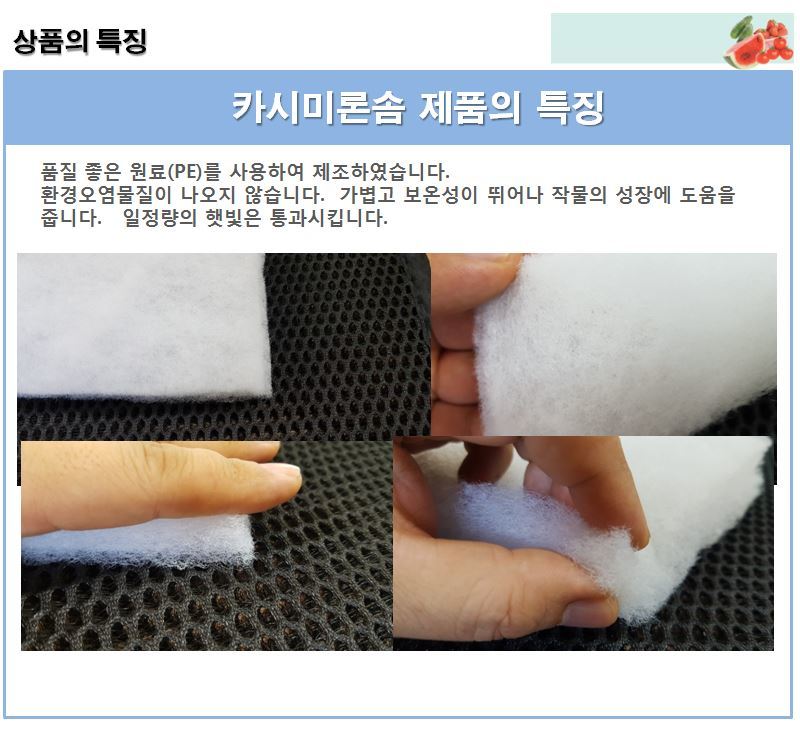 상품의 특징

카시미론솜 제품의 특징

품질 좋은 원료(PE)를 사용하여 제조하였습니다.
환경오염물질이 나오지 않습니다. 가볍고 보온성이 뛰어나 작물의 성장에 도움을 줍니다. 일정량의 햇빛은 통과시킵니다.