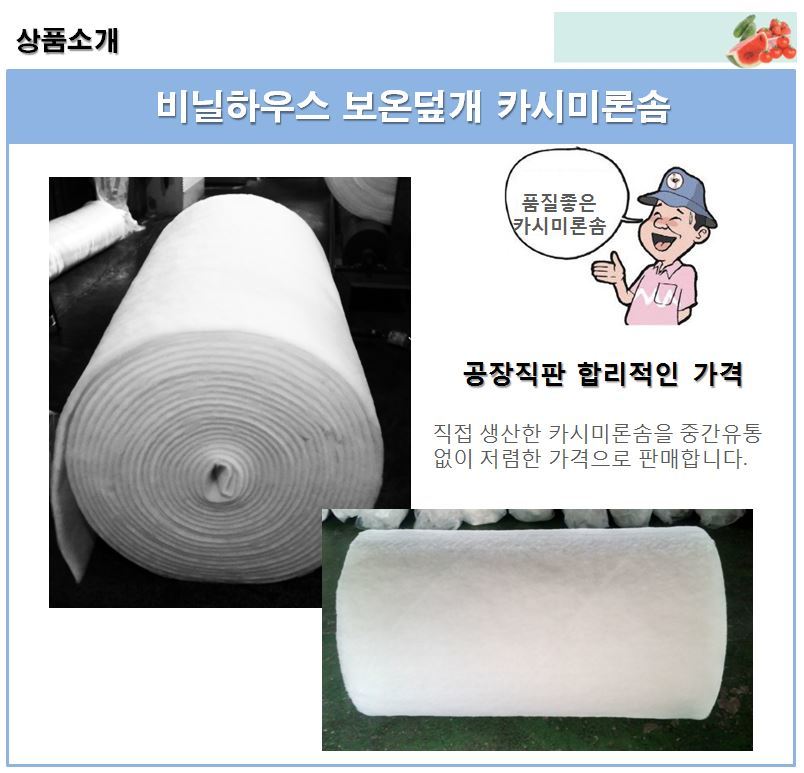 상품소개

비닐하우스 보온덮개 카시미론솜

품질좋은 카시미론솜

공장직판 합리적인 가격

직접 생산한 카시미론솜을 중간유통 없이 저렴한 가격으로 판매합니다.