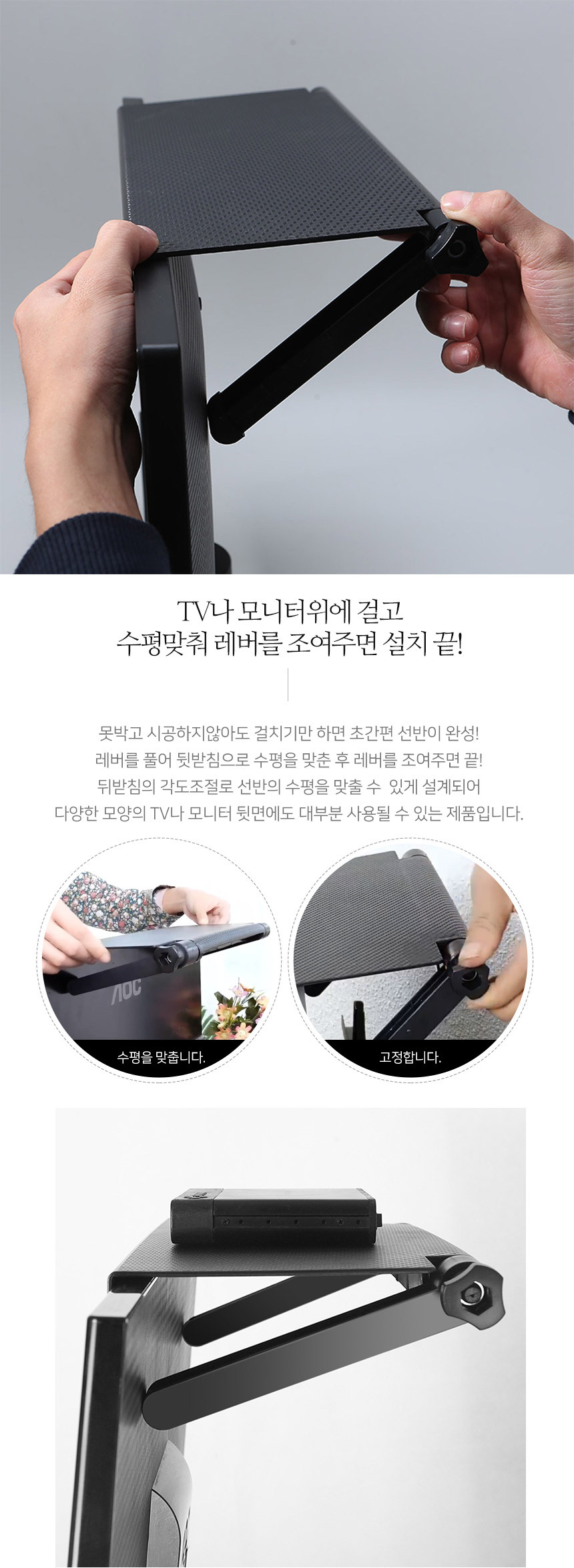 TV나 모니터위에 걸고
수평맞춰 레버를 조여주면 설치 끝!

못박고 시공하지않아도 걸치기만 하면 초간편 선반이 완성!
레버를 풀어 뒷받침으로 수평을 맞춘 후 레버를 조여주면 끝!
뒤받침의 각도조절로 선반의 수평을 맞출 수 있게 설계되어
다양한 모양의 TV나 모니터 뒷면에도 대부분 사용될 수 있는 제품입니다.

AOC

수평을 맞춥니다.

고정합니다.