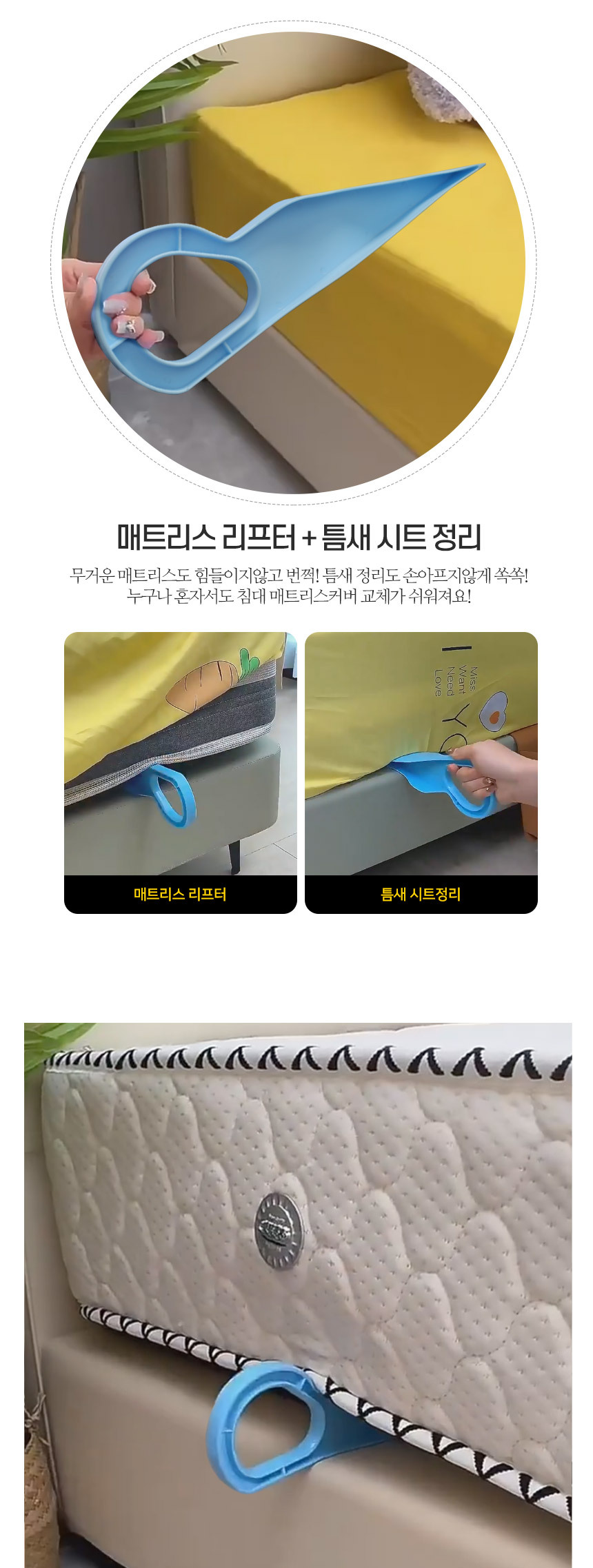 매트리스 리프터 + 틈새 시트 정리

무거운 매트리스도 힘들이지않고 번쩍! 틈새 정리도 손아프지않게 쏙쏙!
누구나 혼자서도 침대 매트리스커버 교체가 쉬워져요!

Miss
Want
Need
Love

매트리스 리프터

틈새 시트정리