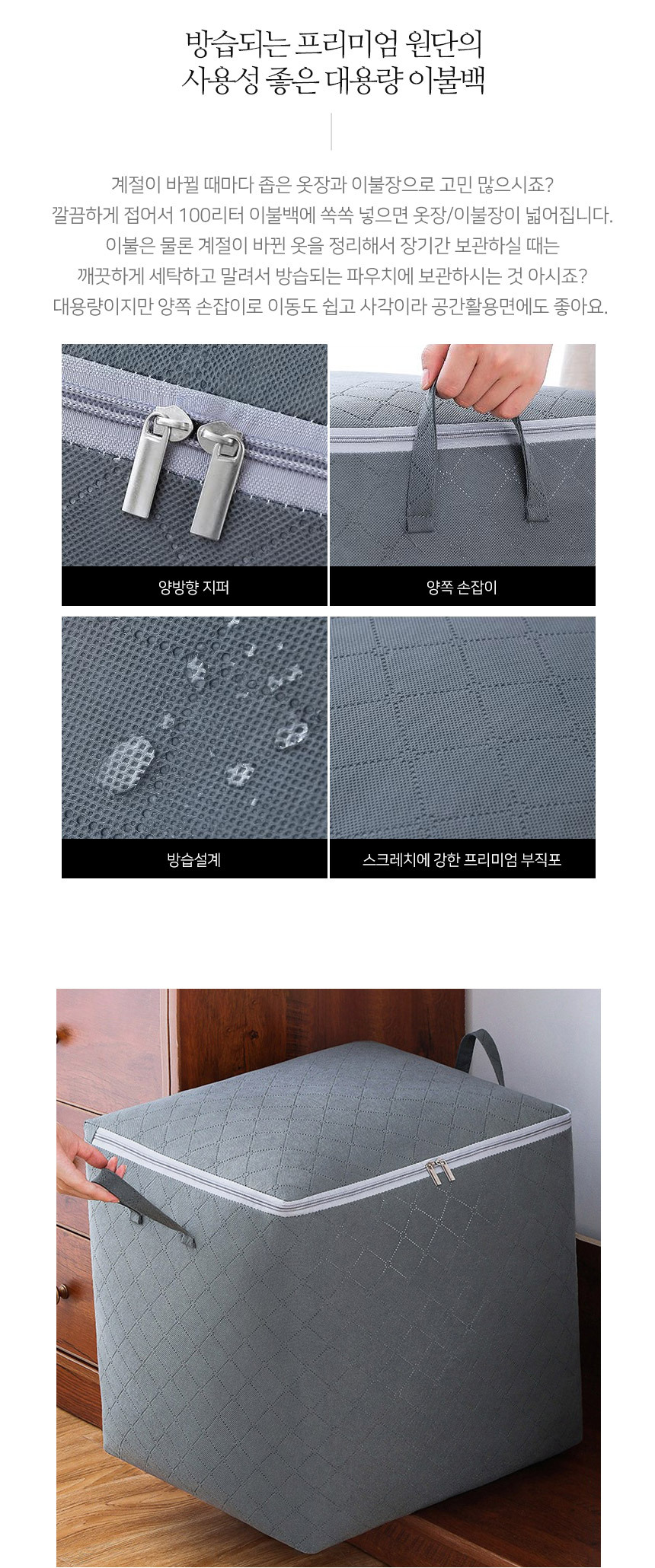 방습되는 프리미엄 원단의
사용성 좋은 대용량 이불백

계절이 바뀔 때마다 좁은 옷장과 이불장으로 고민 많으시죠?
깔끔하게 접어서 100리터 이불백에 쏙쏙 넣으면 옷장/이불장이 넓어집니다.
이불은 물론 계절이 바뀐 옷을 정리해서 장기간 보관하실 때는
깨끗하게 세탁하고 말려서 방습되는 파우치에 보관하시는 것 아시죠?
대용량이지만 양쪽 손잡이로 이동도 쉽고 사각이라 공간활용면에도 좋아요.

양방향 지퍼

양쪽 손잡이

방습설계

스크레치에 강한 프리미엄 부직포