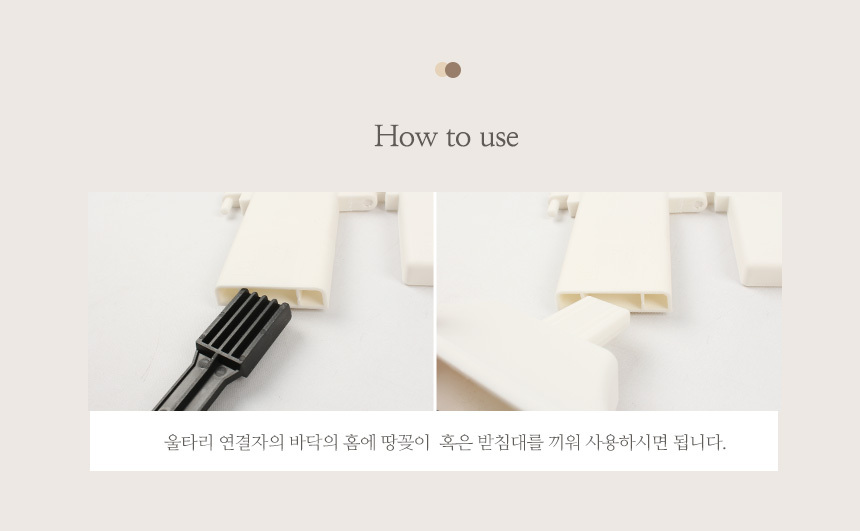 How to use

울타리 연결자의 바닥의 홈에 땅꽂이 혹은 받침대를 끼워 사용하시면 됩니다.