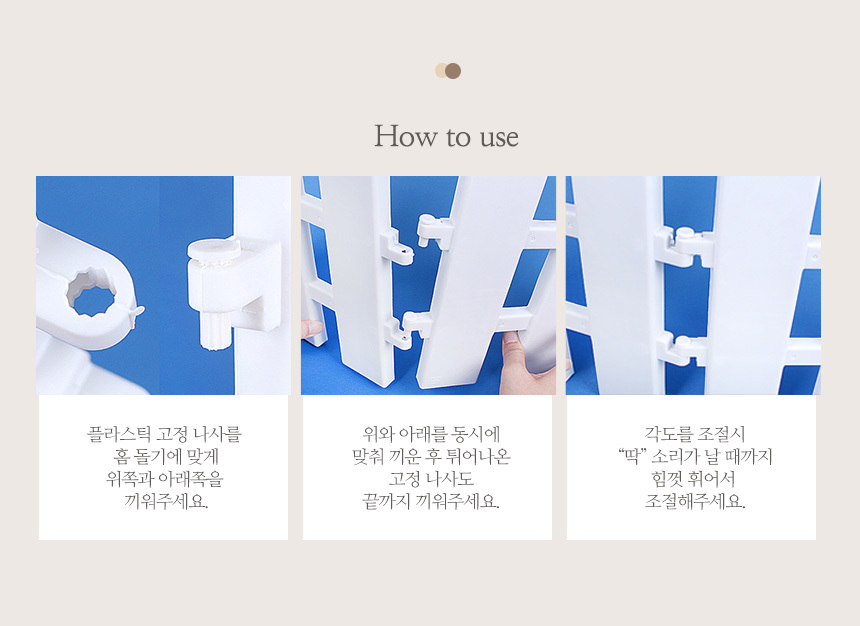 How to use

플라스틱 고정 나사를
홈 돌기에 맞게
위쪽과 아래쪽을
끼워주세요.

위와 아래를 동시에
맞춰 끼운 후 튀어나온
고정 나사도
끝까지 끼워주세요.

각도를 조절시
"딱" 소리가 날 때까지
힘껏 휘어서
조절해주세요.