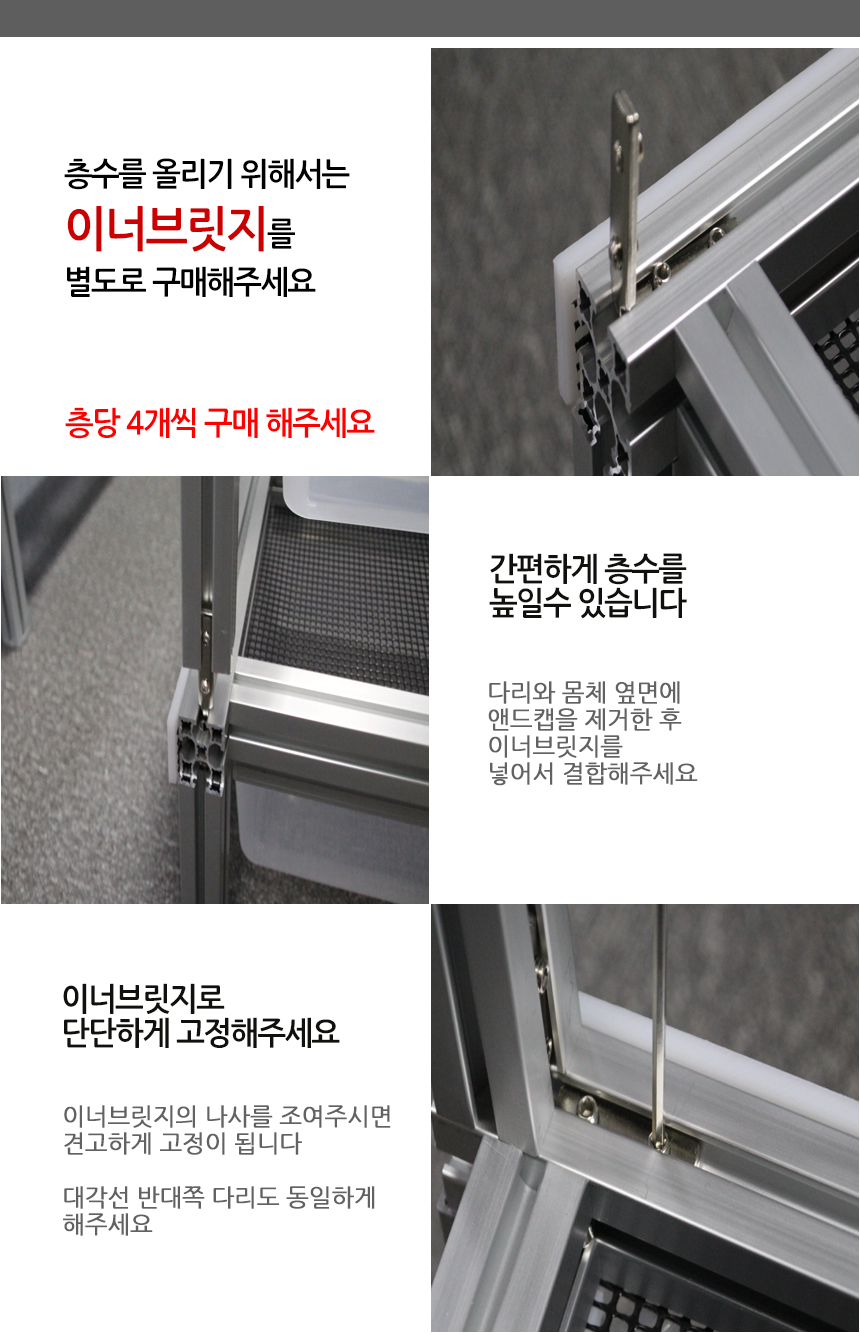 층수를 올리기 위해서는
이너브릿지를
별도로 구매해주세요

층당 4개씩 구매 해주세요

간편하게 층수를
높일수 있습니다

다리와 몸체 옆면에
앤드캡을 제거한 후
이너브릿지를
넣어서 결합해주세요

이너브릿지로
단단하게 고정해주세요

이너브릿지의 나사를 조여주시면
견고하게 고정이 됩니다

대각선 반대쪽 다리도 동일하게
해주세요