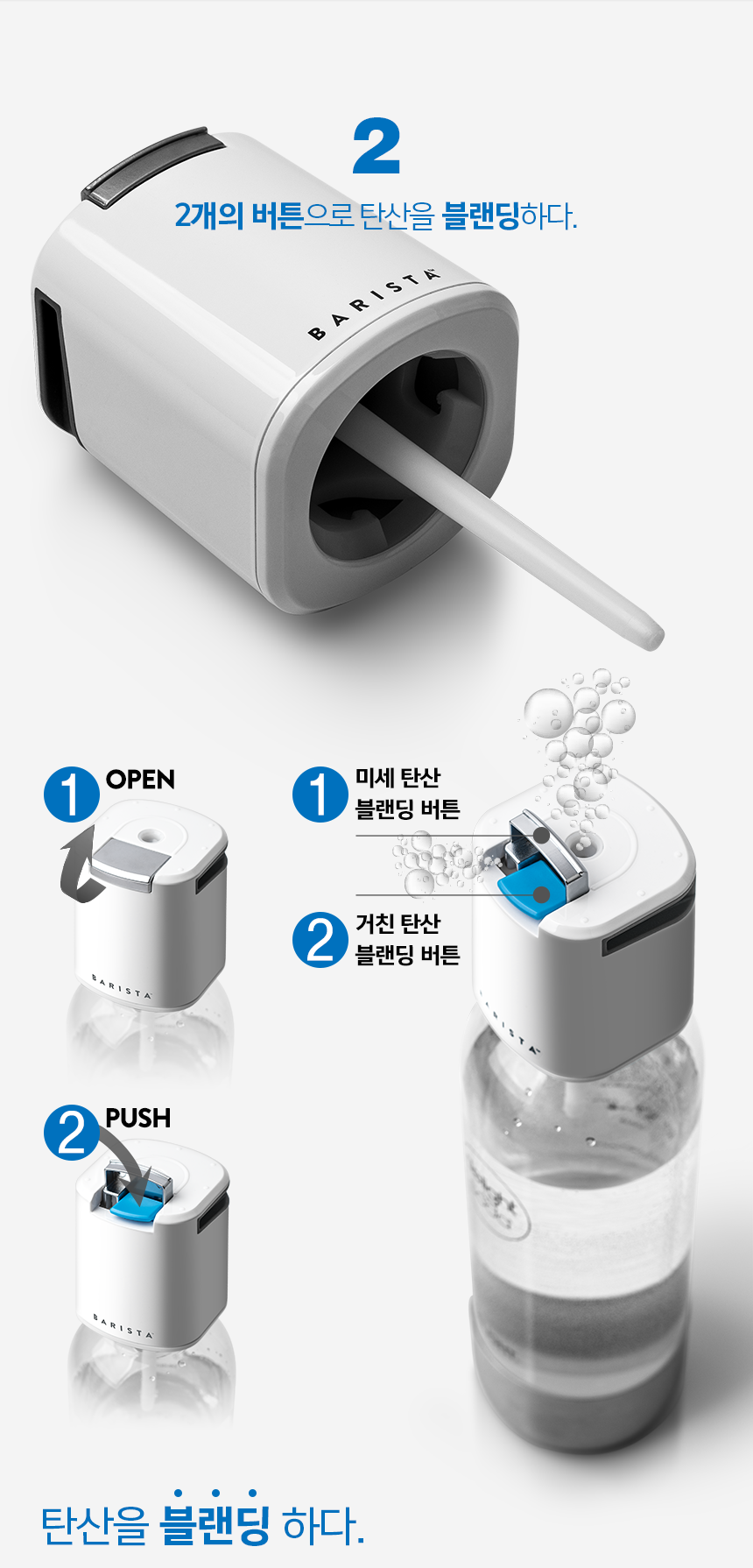 2

2개의 버튼으로 탄산을 블랜딩하다.

BARISTA

1 OPEN

BARISTA

2 PUSH

BARISTA

1 미세 탄산 블랜딩 버튼

2 거친 탄산 블랜딩 버튼

BARISTA

탄산을 블랜딩 하다.