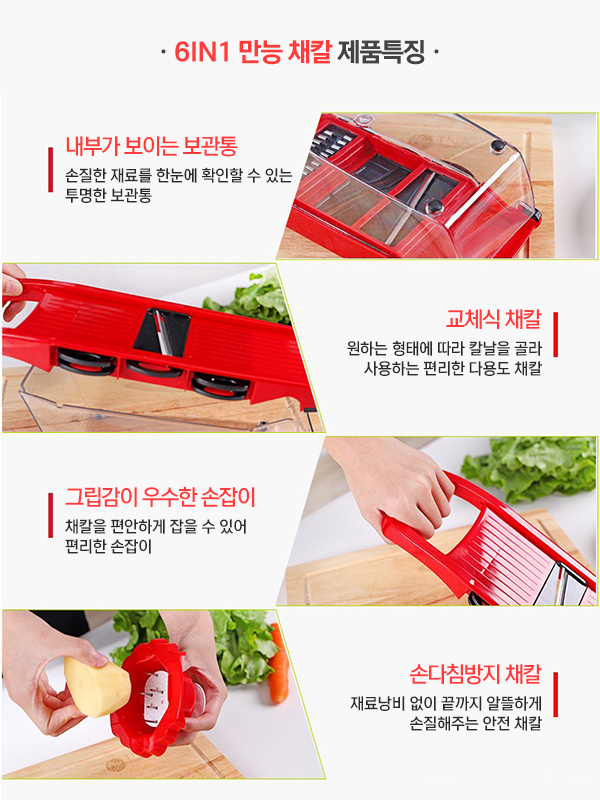 · 6IN1 만능 채칼 제품특징 ·

내부가 보이는 보관통
손질한 재료를 한눈에 확인할 수 있는 투명한 보관통

교체식 채칼
원하는 형태에 따라 칼날을 골라 사용하는 편리한 다용도 채칼

그립감이 우수한 손잡이
채칼을 편안하게 잡을 수 있어 편리한 손잡이

손다침방지 채칼
재료낭비 없이 끝까지 알뜰하게 손질해주는 안전 채칼