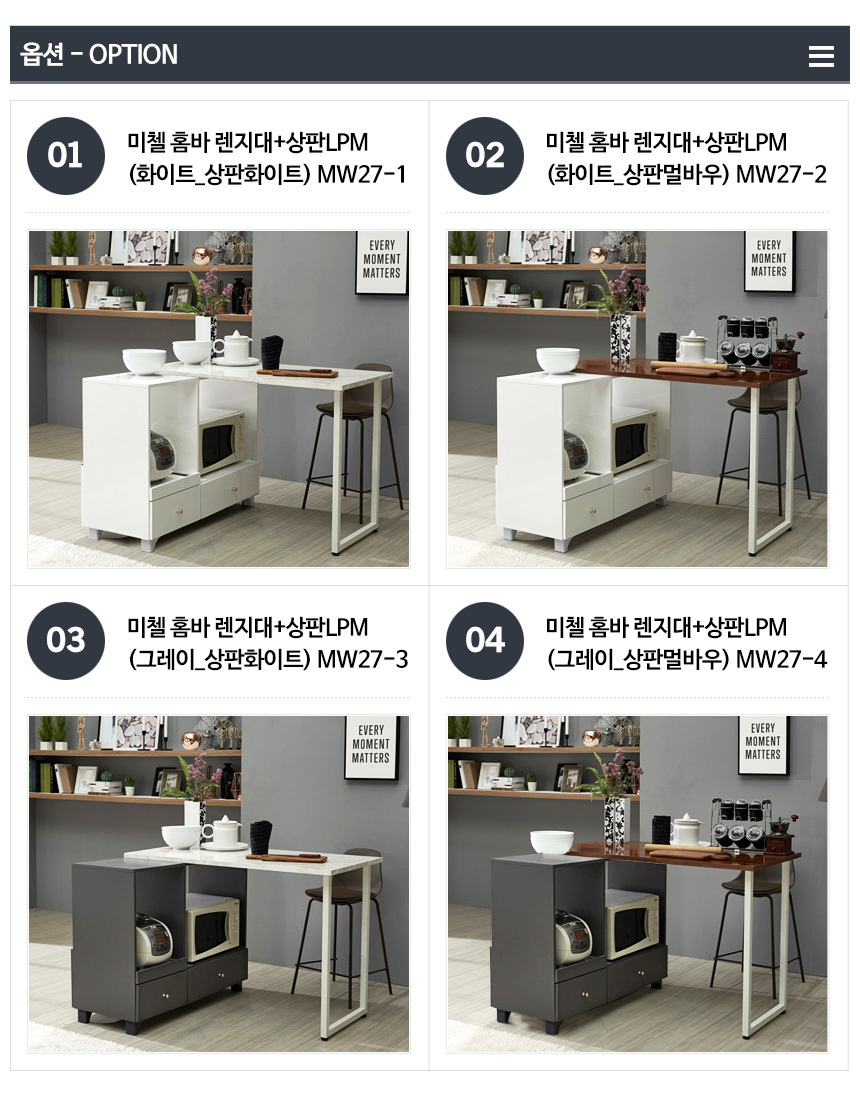 옵션 - OPTION

01
미첼 홈바 렌지대+상판LPM (화이트_상판화이트) MW27-1

EVERY MOMENT MATTERS

02
미첼 홈바 렌지대+상판LPM (화이트_상판멀바우) MW27-2

EVERY MOMENT MATTERS

03
미첼 홈바 렌지대+상판LPM (그레이_상판화이트) MW27-3

EVERY MOMENT MATTERS

04
미첼 홈바 렌지대+상판LPM (그레이_상판멀바우) MW27-4

EVERY MOMENT MATTERS