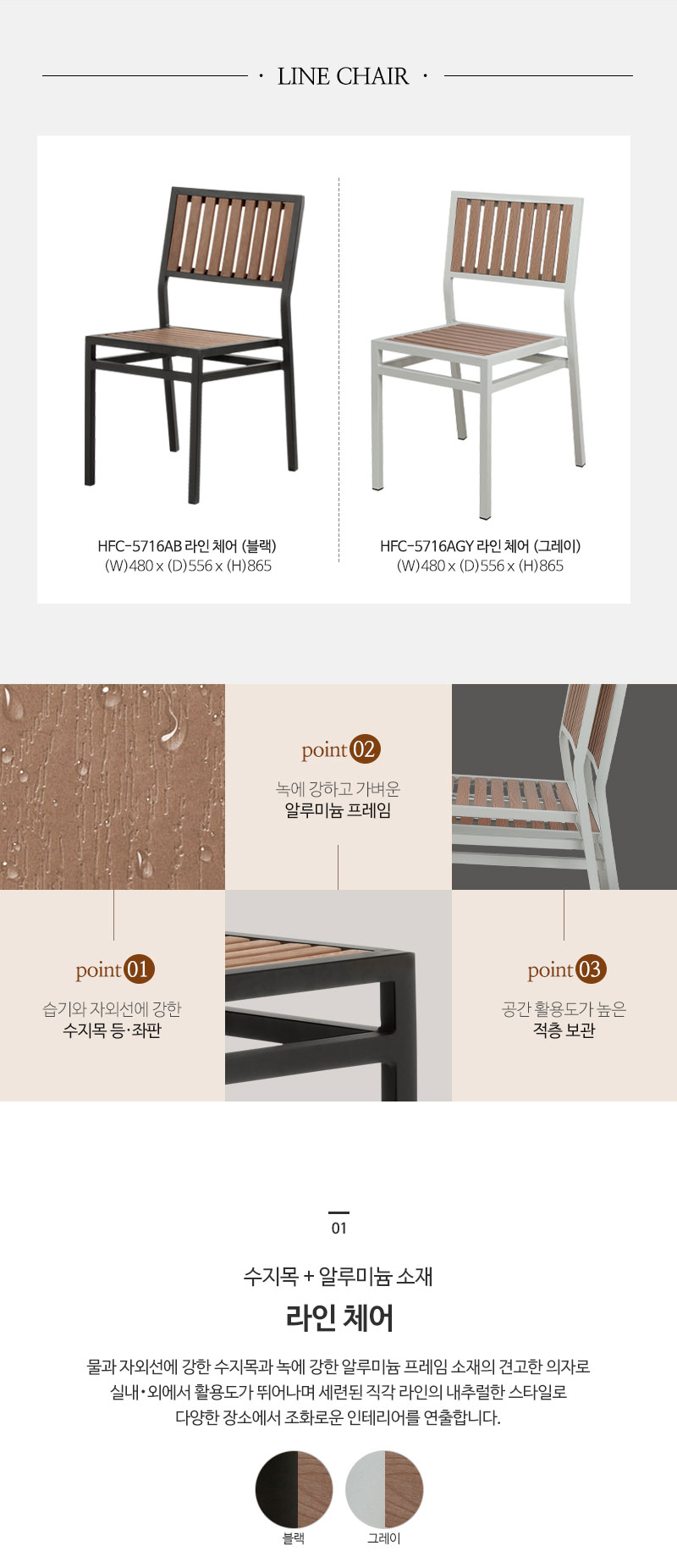 · LINE CHAIR ·

HFC-5716AB 라인 체어 (블랙)
(W)480 x (D)556 x (H)865

HFC-5716AGY 라인 체어 (그레이)
(W)480 x (D)556 x (H)865

point 02
녹에 강하고 가벼운
알루미늄 프레임

point 01
습기와 자외선에 강한
수지목 등·좌판

point 03
공간 활용도가 높은
적층 보관

01

수지목 + 알루미늄 소재
라인 체어

물과 자외선에 강한 수지목과 녹에 강한 알루미늄 프레임 소재의 견고한 의자로
실내·외에서 활용도가 뛰어나며 세련된 직각 라인의 내추럴한 스타일로
다양한 장소에서 조화로운 인테리어를 연출합니다.

블랙
그레이