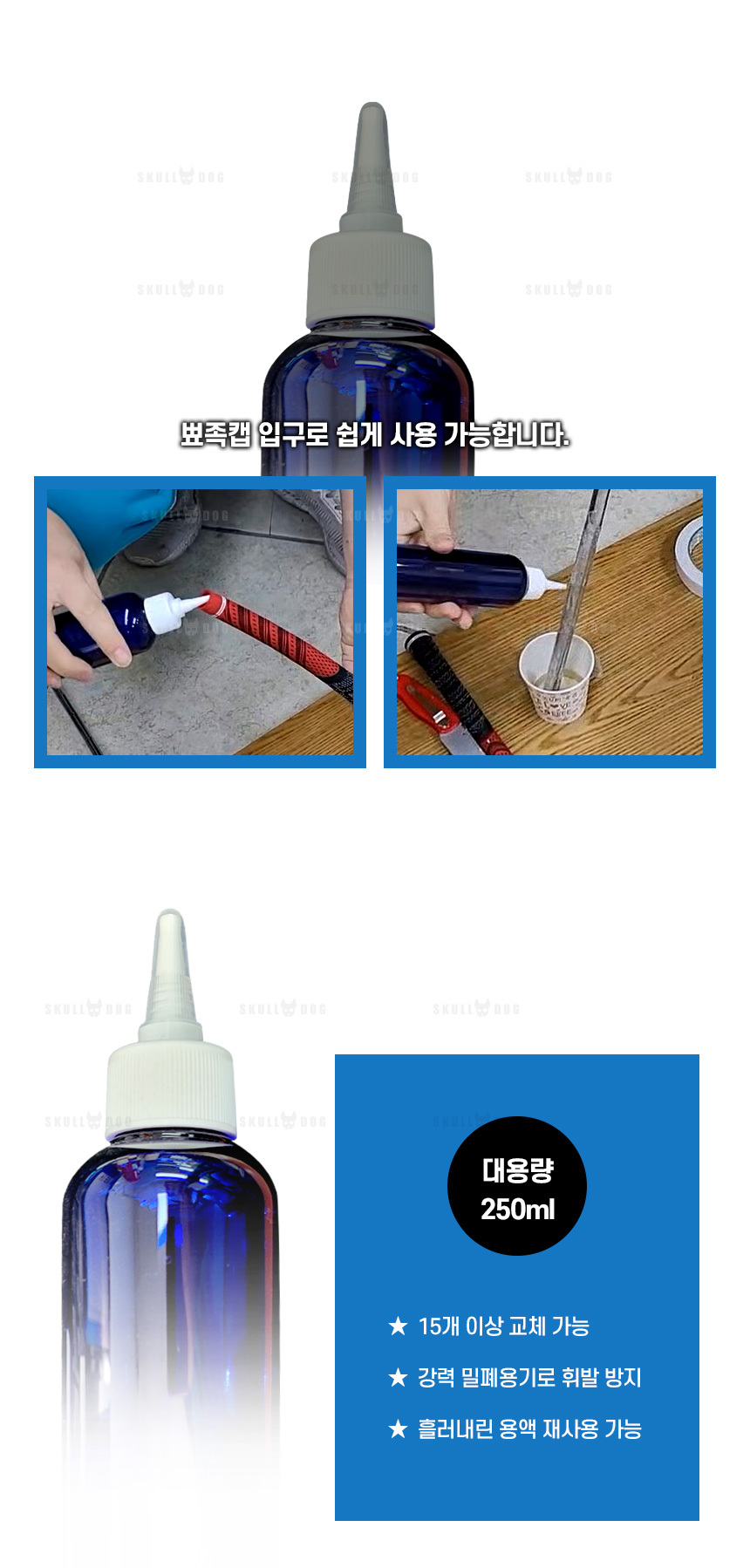 SKULL DOG SKULL DOG SKULL DOG

SKULL DOG SKULL DOG SKULL DOG

뾰족캡 입구로 쉽게 사용 가능합니다.

SKULL DOG SKULL DOG SKULL DOG

SKULL DOG SKULL DOG SKULL DOG

대용량
250ml

★ 15개 이상 교체 가능

★ 강력 밀폐용기로 휘발 방지

★ 흘러내린 용액 재사용 가능